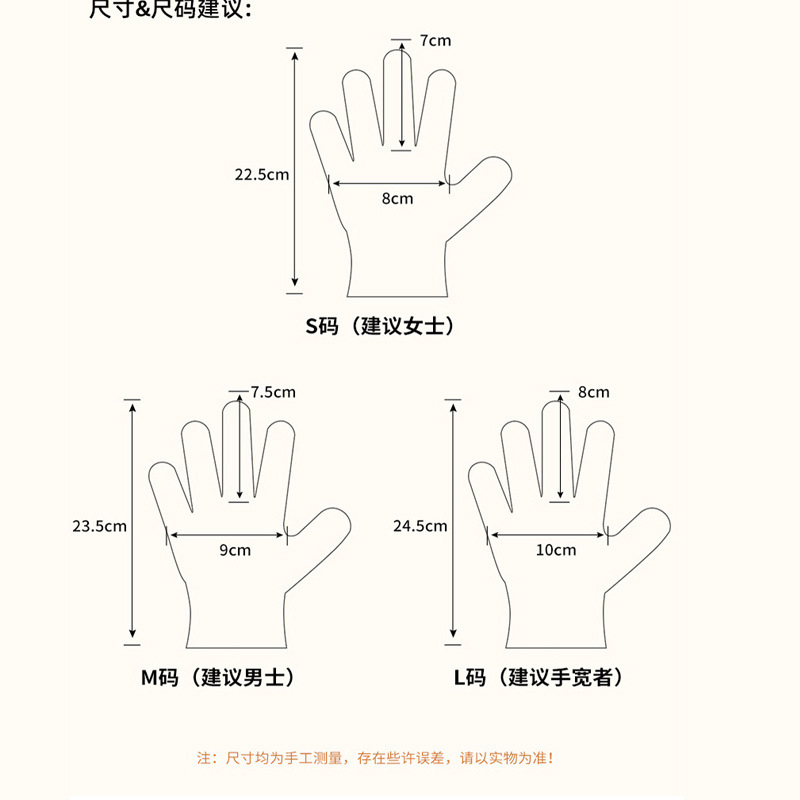 尺寸&尺码建议：

7cm

22.5cm

8cm

S码（建议女士）

7.5cm

23.5cm

9cm

M码（建议男士）

8cm

24.5cm

10cm

L码（建议手宽者）

注：尺寸均为手工测量，存在些许误差，请以实物为准！