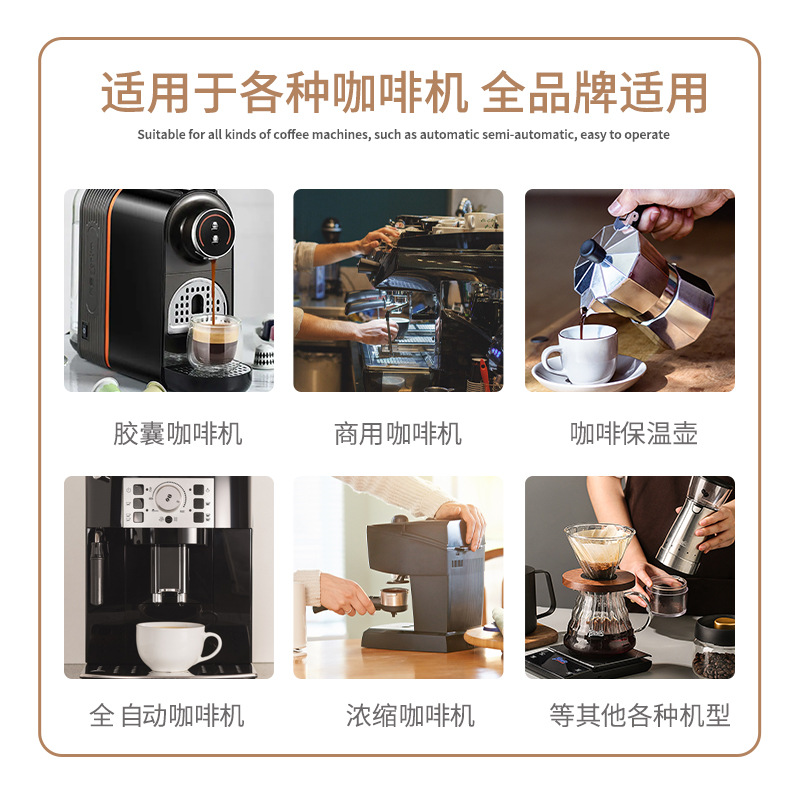 适用于各种咖啡机 全品牌适用

Suitable for all kinds of coffee machines, such as automatic semi-automatic, easy to operate

胶囊咖啡机

商用咖啡机

咖啡保温壶

全 自动咖啡机

浓缩咖啡机

等其他各种机型