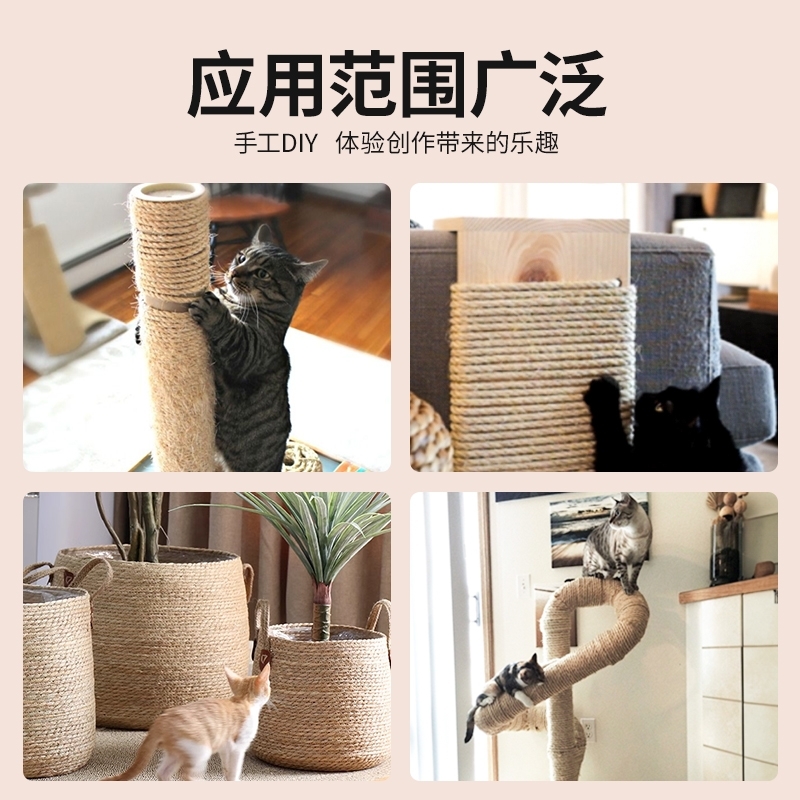 应用范围广泛

手工DIY 体验创作带来的乐趣