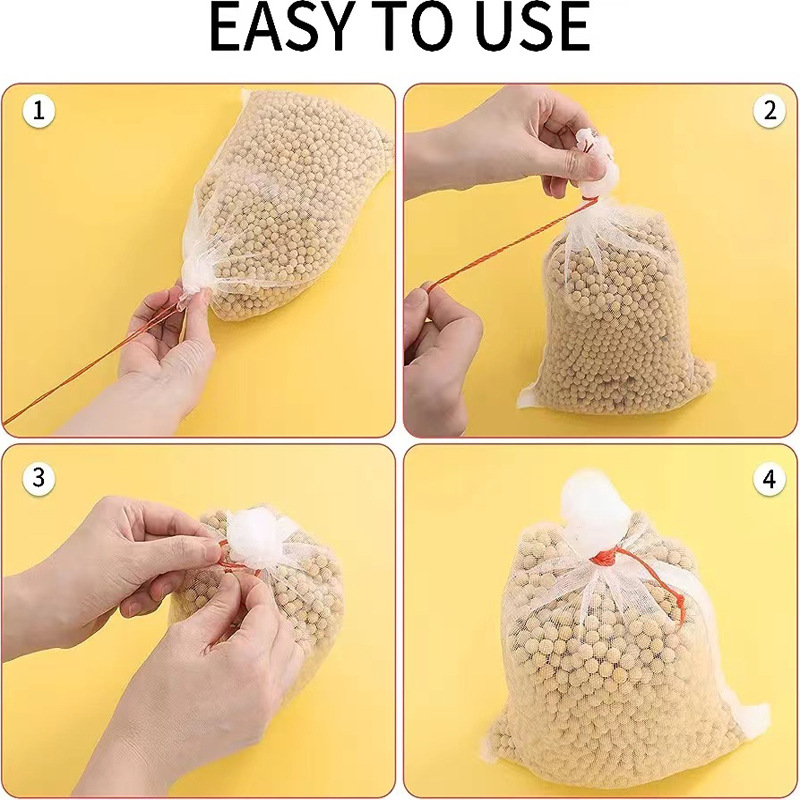 EASY TO USE

1

2

3

4