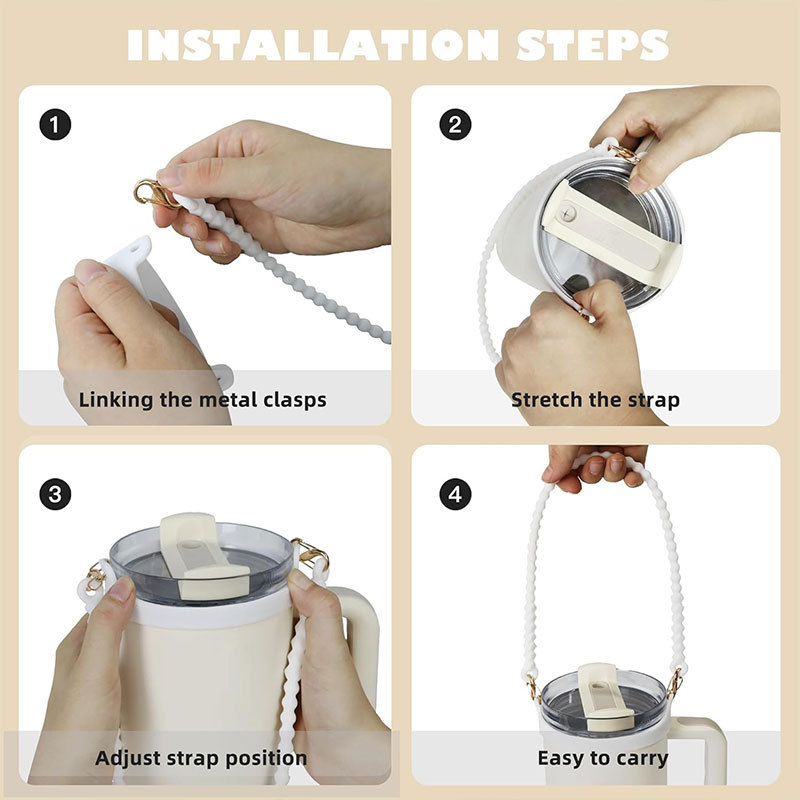 INSTALLATION STEPS

1

Linking the metal clasps

2

Stretch the strap

3

Adjust strap position

4

Easy to carry