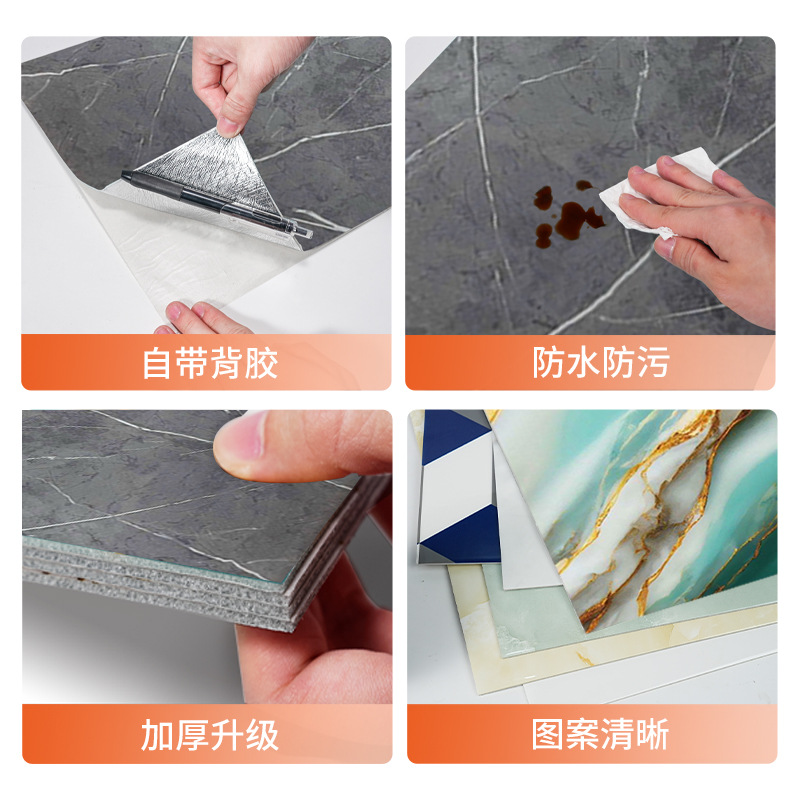 自带背胶

防水防污

加厚升级

图案清晰