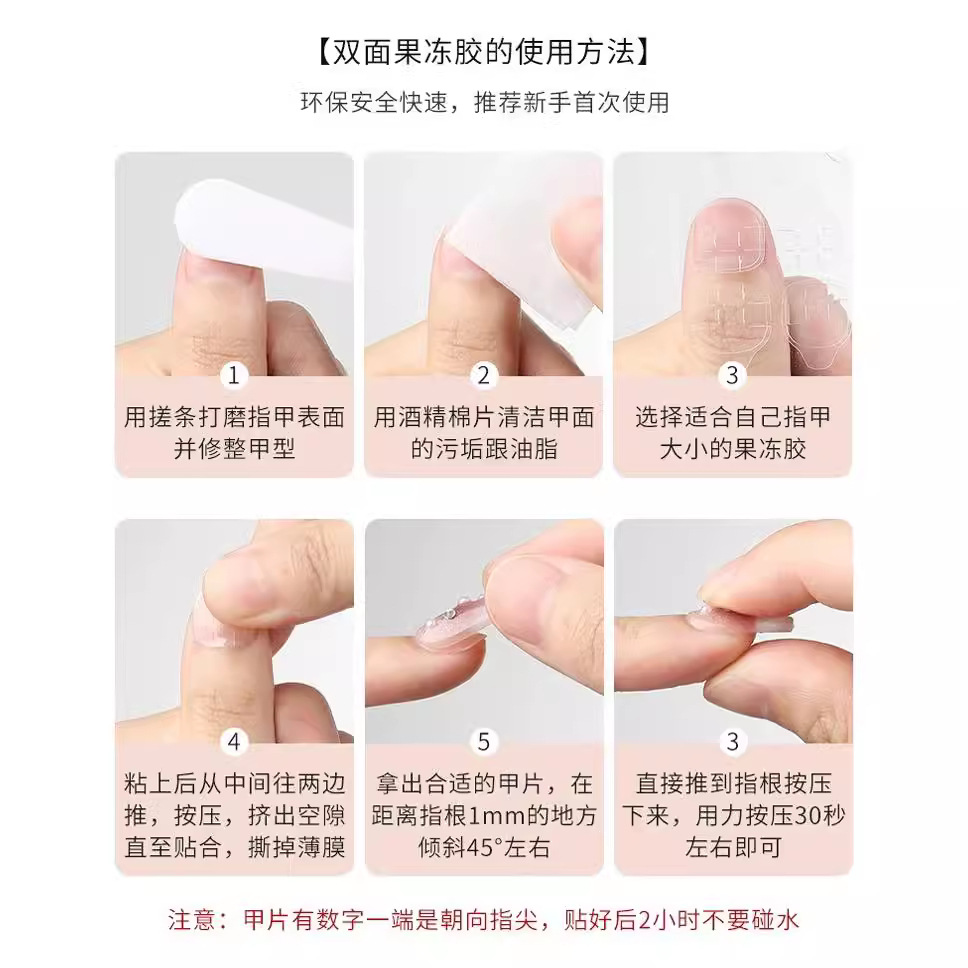 【双面果冻胶的使用方法】

环保安全快速，推荐新手首次使用

1
用搓条打磨指甲表面并修整甲型

2
用酒精棉片清洁甲面的污垢跟油脂

3
选择适合自己指甲大小的果冻胶

4
粘上后从中间往两边推，按压，挤出空隙直至贴合，撕掉薄膜

5
拿出合适的甲片，在距离指根1mm的地方倾斜45°左右

3
直接推到指根按压下来，用力按压30秒左右即可

注意：甲片有数字一端是朝向指尖，贴好后2小时不要碰水