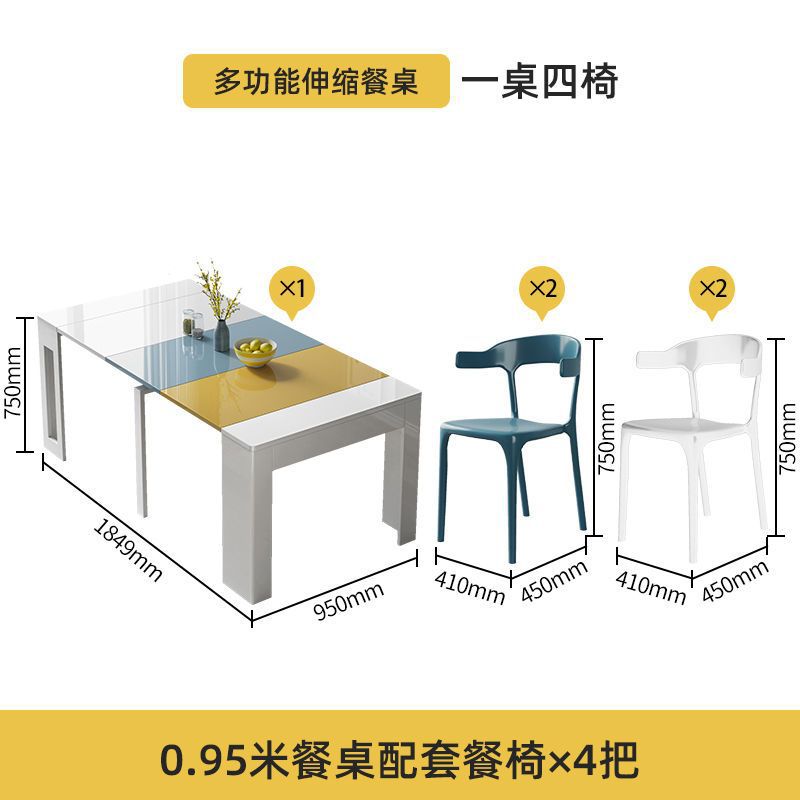 多功能伸缩餐桌 一桌四椅

×1

×2

×2

750mm

1849mm

950mm

750mm

410mm

450mm

750mm

410mm

450mm

0.95米餐桌配套餐椅×4把