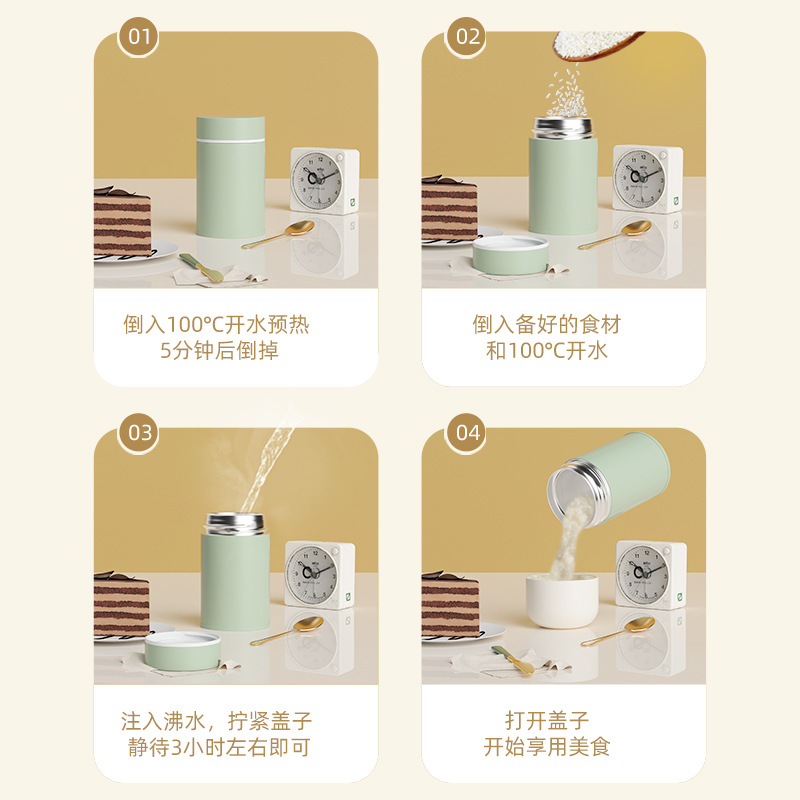 01

倒入100°C开水预热
5分钟后倒掉

02

倒入备好的食材
和100°C开水

03

注入沸水，拧紧盖子
静待3小时左右即可

04

打开盖子
开始享用美食