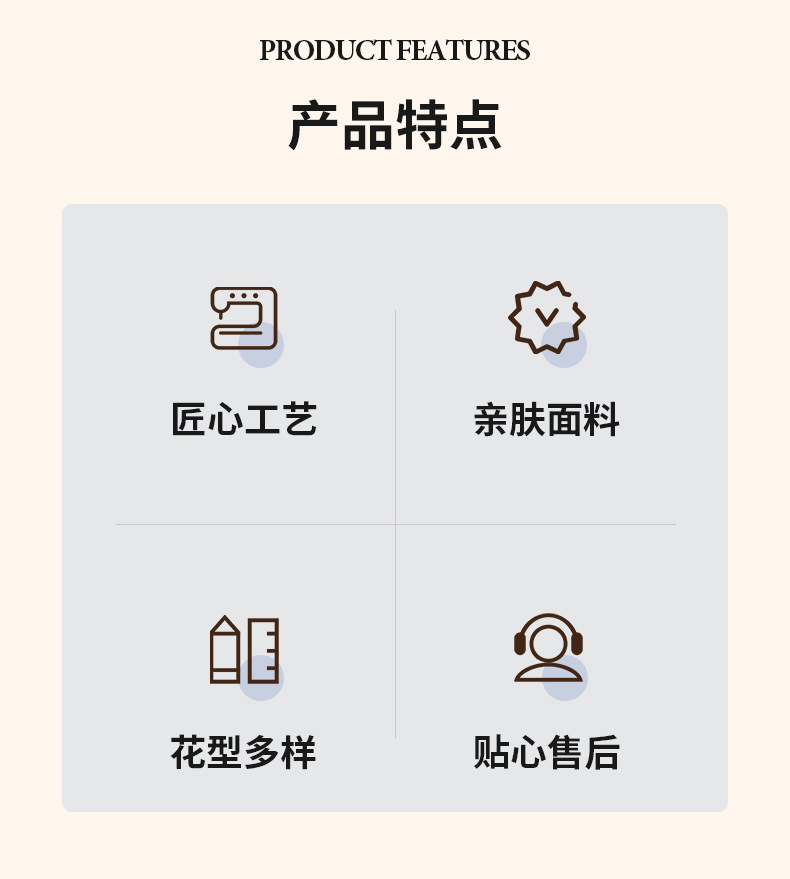 PRODUCT FEATURES

产品特点

匠心工艺

亲肤面料

花型多样

贴心售后