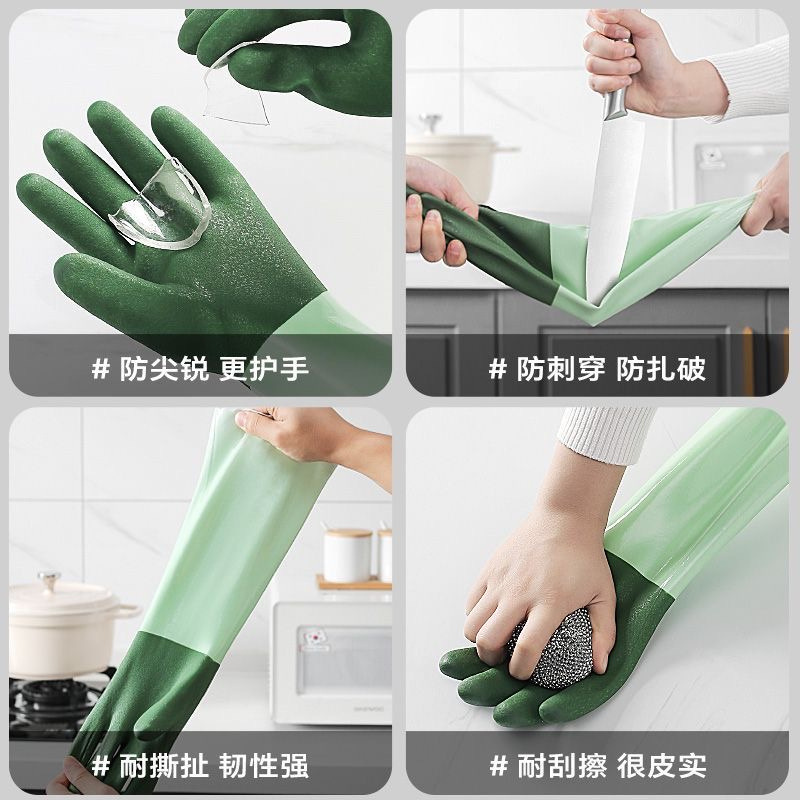 # 防尖锐 更护手

# 防刺穿 防扎破

# 耐撕扯 韧性强

# 耐刮擦 很皮实