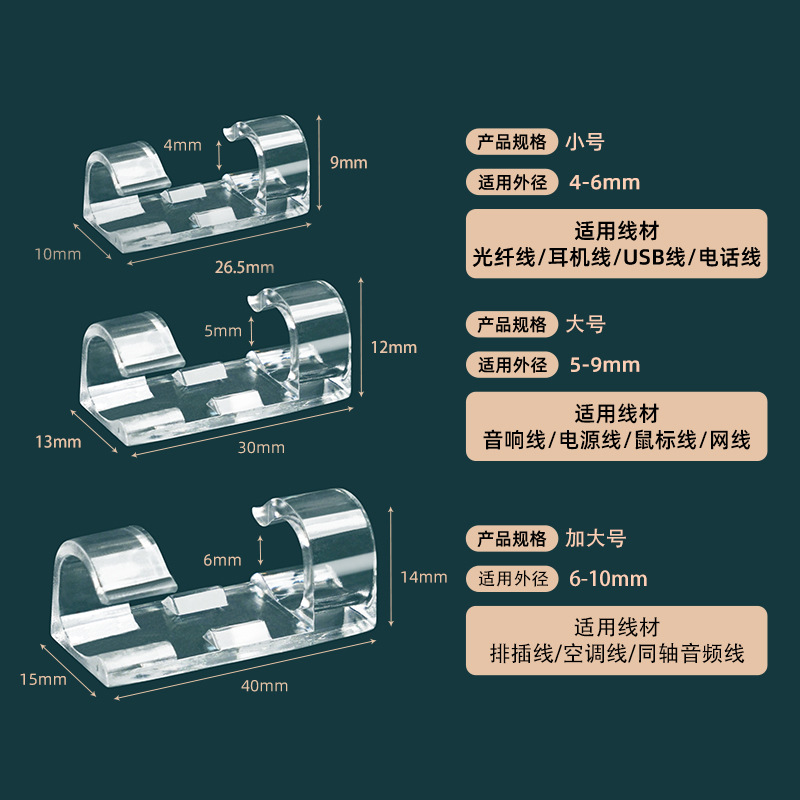 4mm
9mm
10mm
26.5mm

产品规格 小号
适用外径 4-6mm
适用线材
光纤线/耳机线/USB线/电话线

5mm
12mm
13mm
30mm

产品规格 大号
适用外径 5-9mm
适用线材
音响线/电源线/鼠标线/网线

6mm
14mm
15mm
40mm

产品规格 加大号
适用外径 6-10mm
适用线材
排插线/空调线/同轴音频线