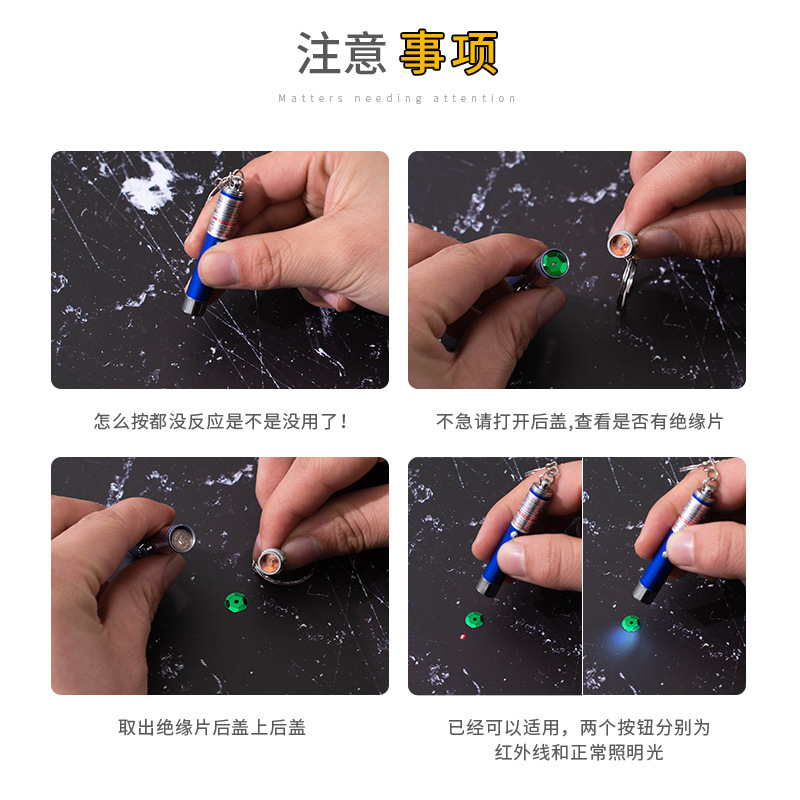 注意 事项

Matters needing attention

怎么按都没反应是不是没用了!

不急请打开后盖,查看是否有绝缘片

取出绝缘片后盖上后盖

已经可以适用，两个按钮分别为红外线和正常照明光