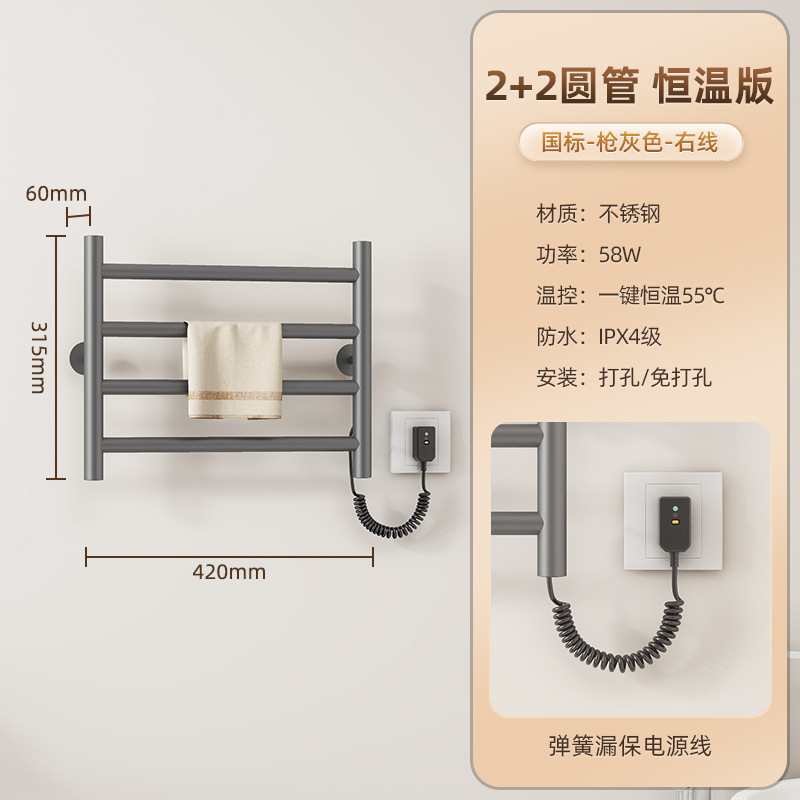 60mm

315mm

420mm

2+2圆管 恒温版

国标-枪灰色-右线

材质：不锈钢

功率：58W

温控：一键恒温55℃

防水：IPX4级

安装：打孔/免打孔

弹簧漏保电源线