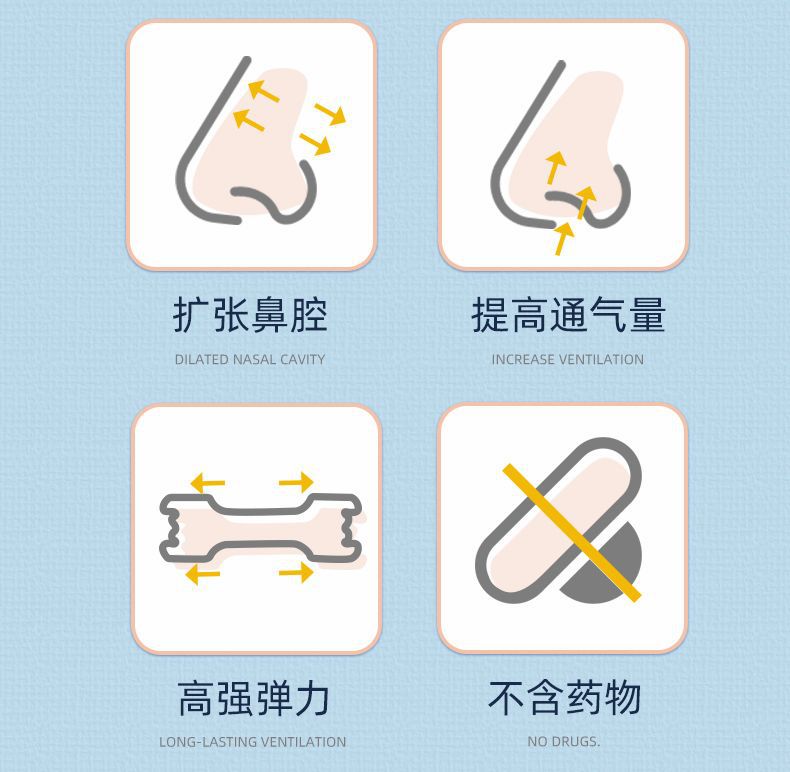 扩张鼻腔

DILATED NASAL CAVITY

提高通气量

INCREASE VENTILATION

高强弹力

LONG-LASTING VENTILATION

不含药物

NO DRUGS.