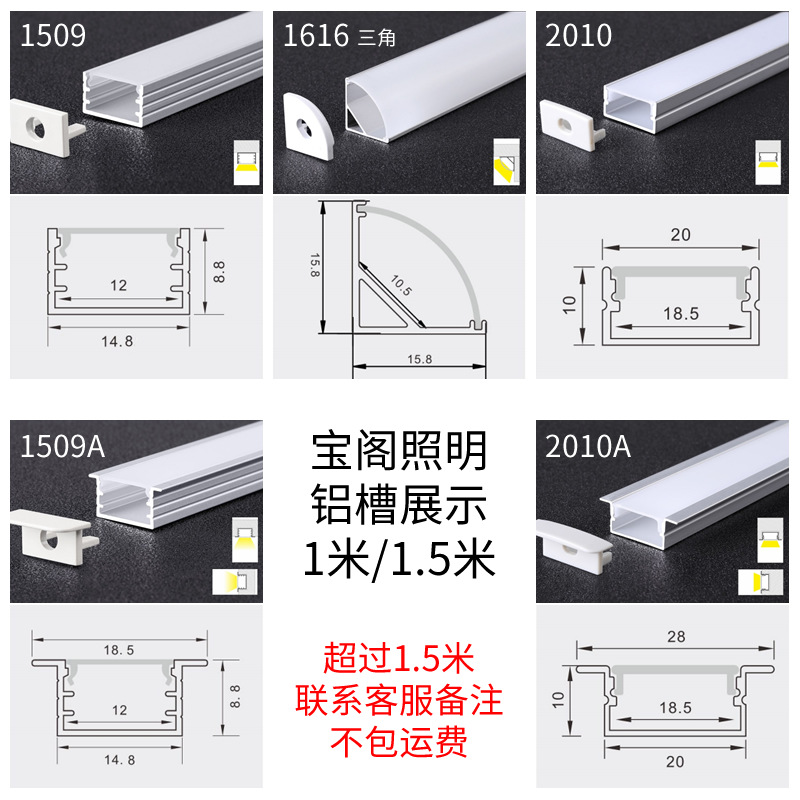 1509

12

8.8

14.8

1616 三角

15.8

10.5

15.8

2010

20

10

18.5

1509A

18.5

12

8.8

14.8

宝阁照明
铝槽展示
1米/1.5米

超过1.5米
联系客服备注
不包运费

2010A

28

10

18.5

20