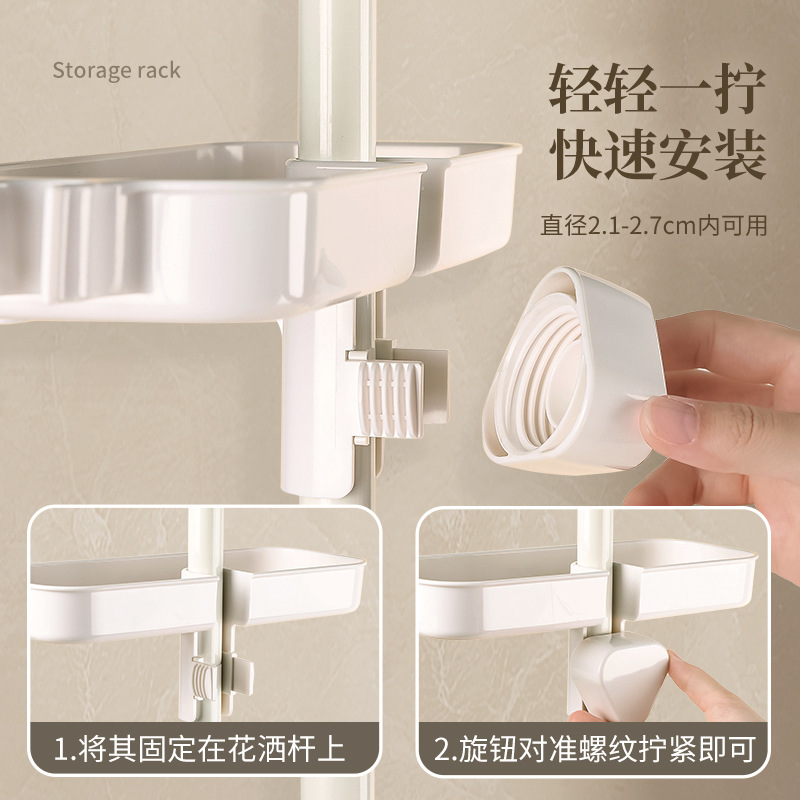 Storage rack

轻轻一拧
快速安装

直径2.1-2.7cm内可用

1.将其固定在花洒杆上

2.旋钮对准螺纹拧紧即可