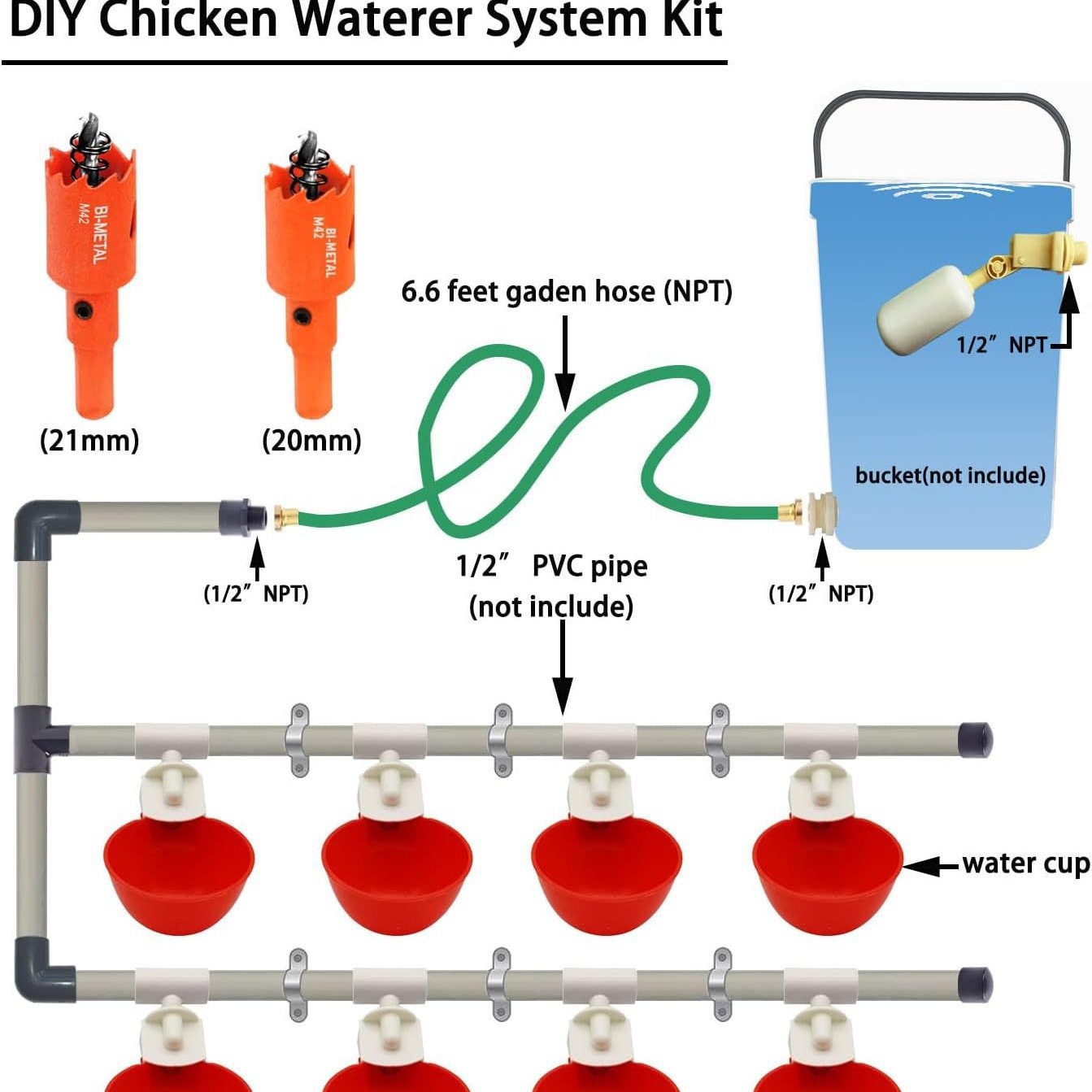 DIY Chicken Waterer System Kit

BI-METAL M42

BI-METAL M42

(21mm)

(20mm)

6.6 feet gaden hose (NPT)

1/2″ NPT

bucket(not include)

(1/2″ NPT)

1/2″ PVC pipe (not include)

(1/2″ NPT)

water cup