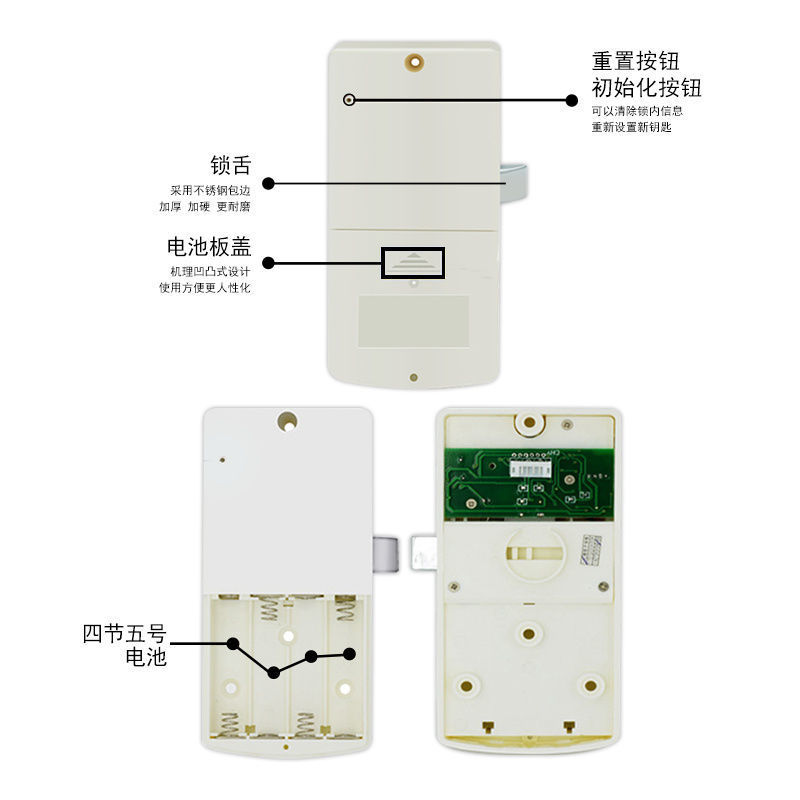 重置按钮
初始化按钮
可以清除锁内信息
重新设置新钥匙

锁舌
采用不锈钢包边
加厚 加硬 更耐磨

电池板盖
机理凹凸式设计
使用方便更人性化

四节五号
电池