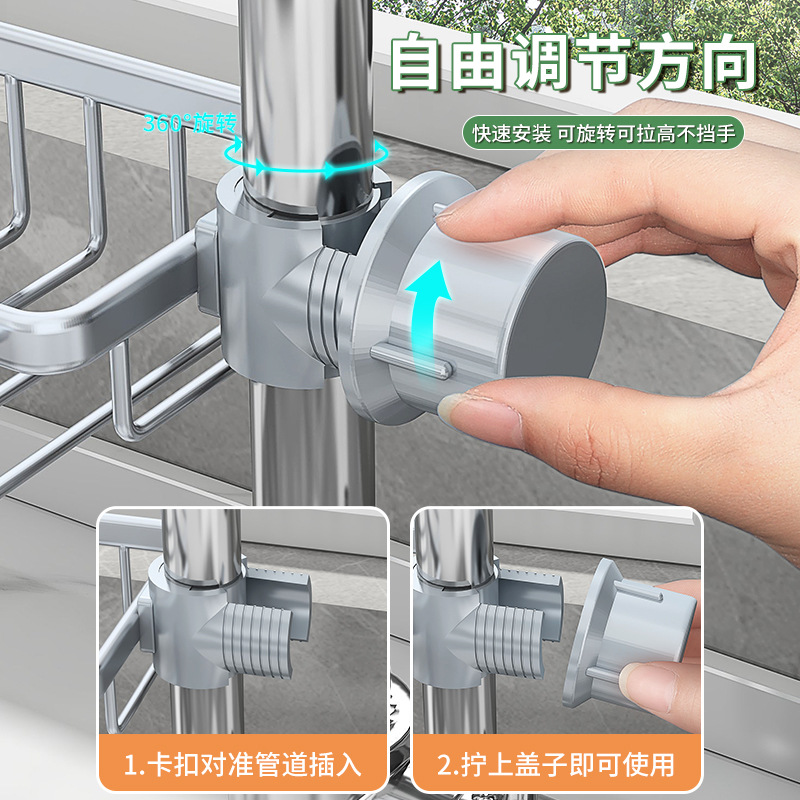 自由调节方向

快速安装 可旋转可拉高不挡手

360°旋转

1.卡扣对准管道插入

2.拧上盖子即可使用