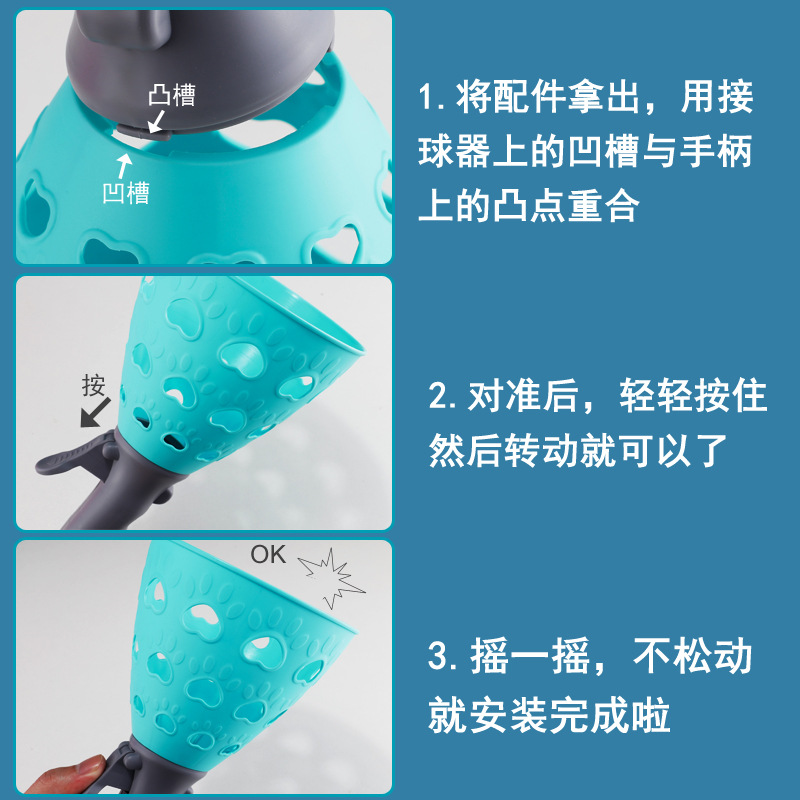 凸槽

凹槽

1. 将配件拿出，用接球器上的凹槽与手柄上的凸点重合

按

2. 对准后，轻轻按住然后转动就可以了

OK

3. 摇一摇，不松动就安装完成啦