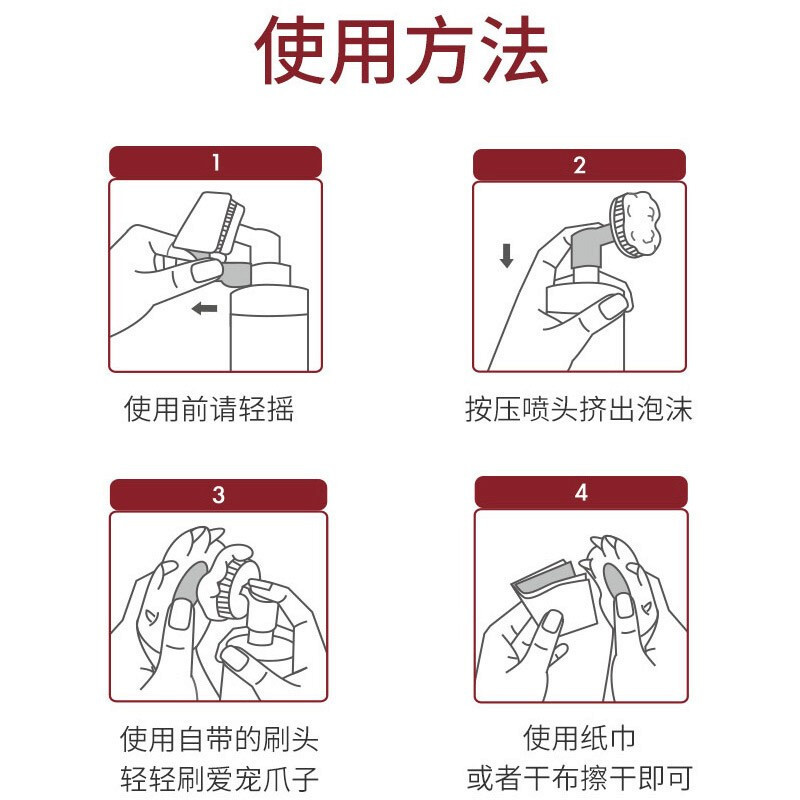 使用方法

1

使用前请轻摇

2

按压喷头挤出泡沫

3

使用自带的刷头
轻轻刷爱宠爪子

4

使用纸巾
或者干布擦干即可