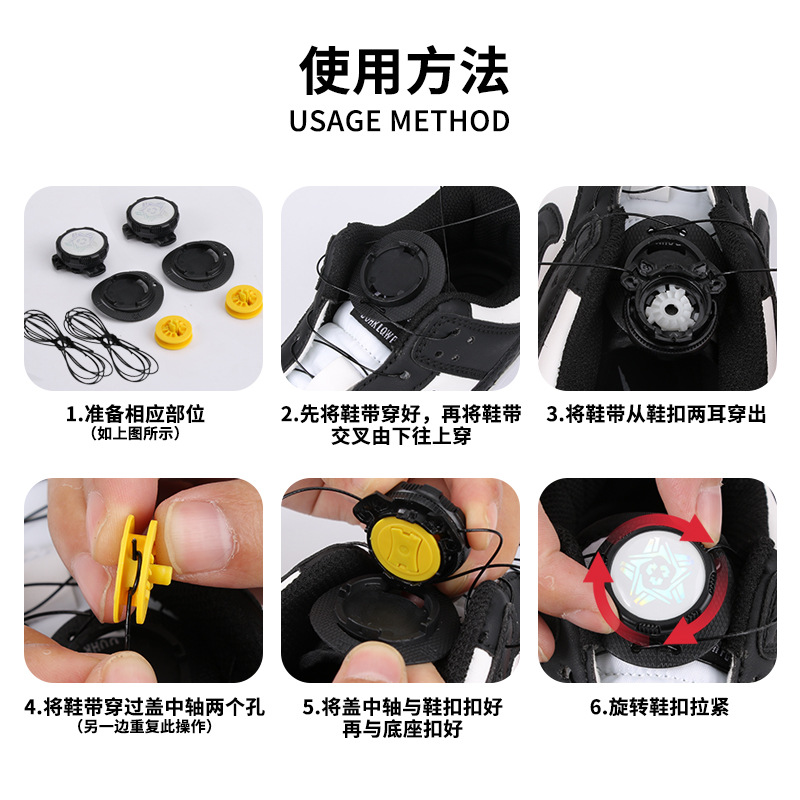 使用方法
USAGE METHOD

1.准备相应部位
（如上图所示）

2.先将鞋带穿好，再将鞋带交叉由下往上穿

3.将鞋带从鞋扣两耳穿出

4.将鞋带穿过盖中轴两个孔
（另一边重复此操作）

5.将盖中轴与鞋扣扣好再与底座扣好

6.旋转鞋扣拉紧