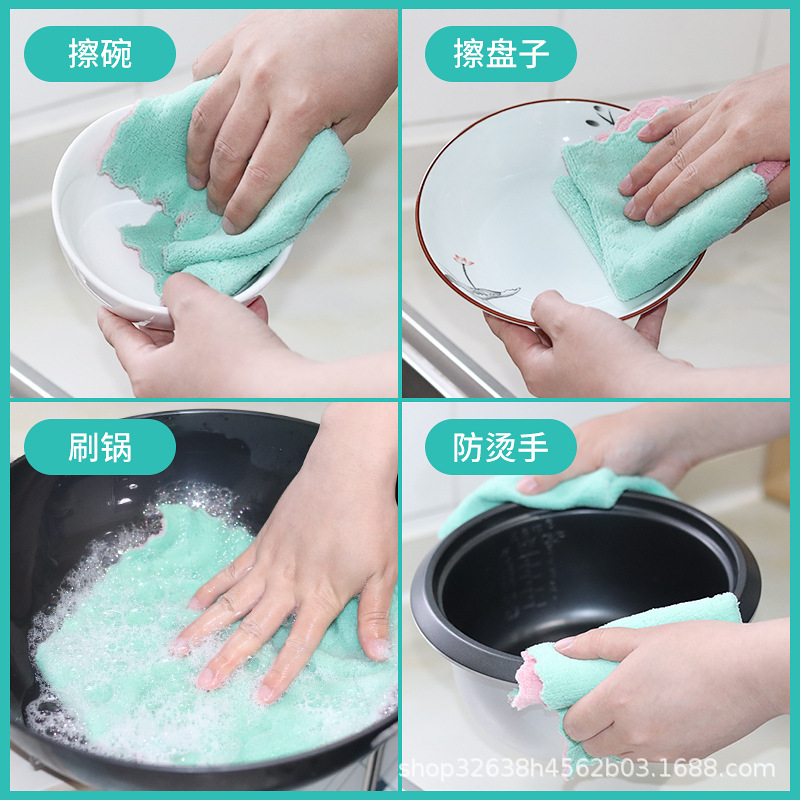 擦碗

擦盘子

刷锅

防烫手

shop32638h4562b03.1688.com