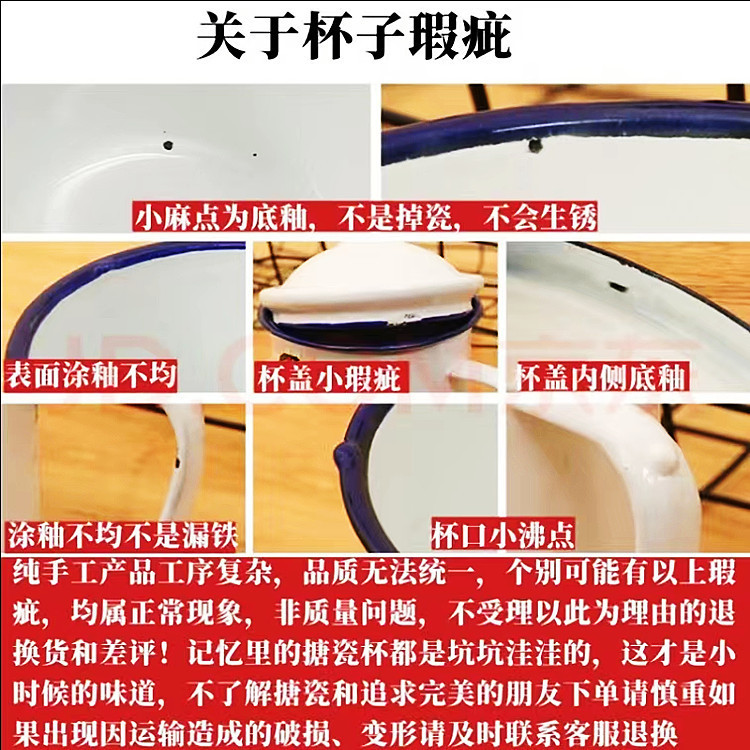 关于杯子瑕疵

小麻点为底釉，不是掉瓷，不会生锈

表面涂釉不均

杯盖小瑕疵

杯盖内侧底釉

涂釉不均不是漏铁

杯口小沸点

纯手工产品工序复杂，品质无法统一，个别可能有以上瑕疵，均属正常现象，非质量问题，不受理以此为理由的退换货和差评！记忆里的搪瓷杯都是坑坑洼洼的，这才是小时候的味道，不了解搪瓷和追求完美的朋友下单请慎重如果出现因运输造成的破损、变形请及时联系客服退换