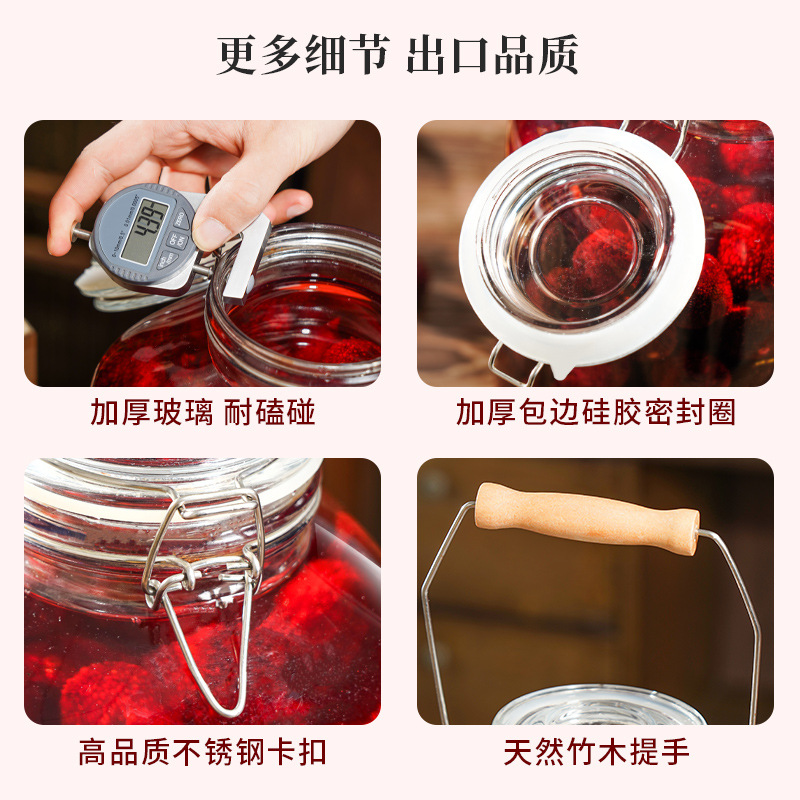 更多细节 出口品质

4.39

加厚玻璃 耐磕碰

加厚包边硅胶密封圈

高品质不锈钢卡扣

天然竹木提手