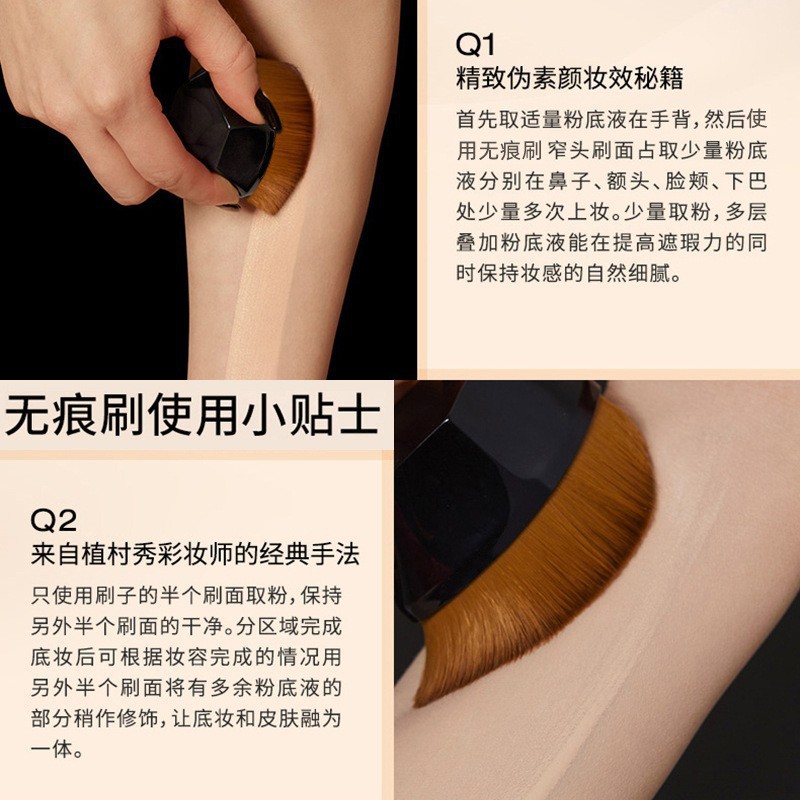 Q1
精致伪素颜妆效秘籍

首先取适量粉底液在手背，然后使用无痕刷 窄头刷面占取少量粉底液分别在鼻子、额头、脸颊、下巴处少量多次上妆。少量取粉，多层叠加粉底液能在提高遮瑕力的同时保持妆感的自然细腻。

无痕刷使用小贴士

Q2
来自植村秀彩妆师的经典手法

只使用刷子的半个刷面取粉，保持另外半个刷面的干净。分区域完成底妆后可根据妆容完成的情况用另外半个刷面将有多余粉底液的部分稍作修饰，让底妆和皮肤融为一体。