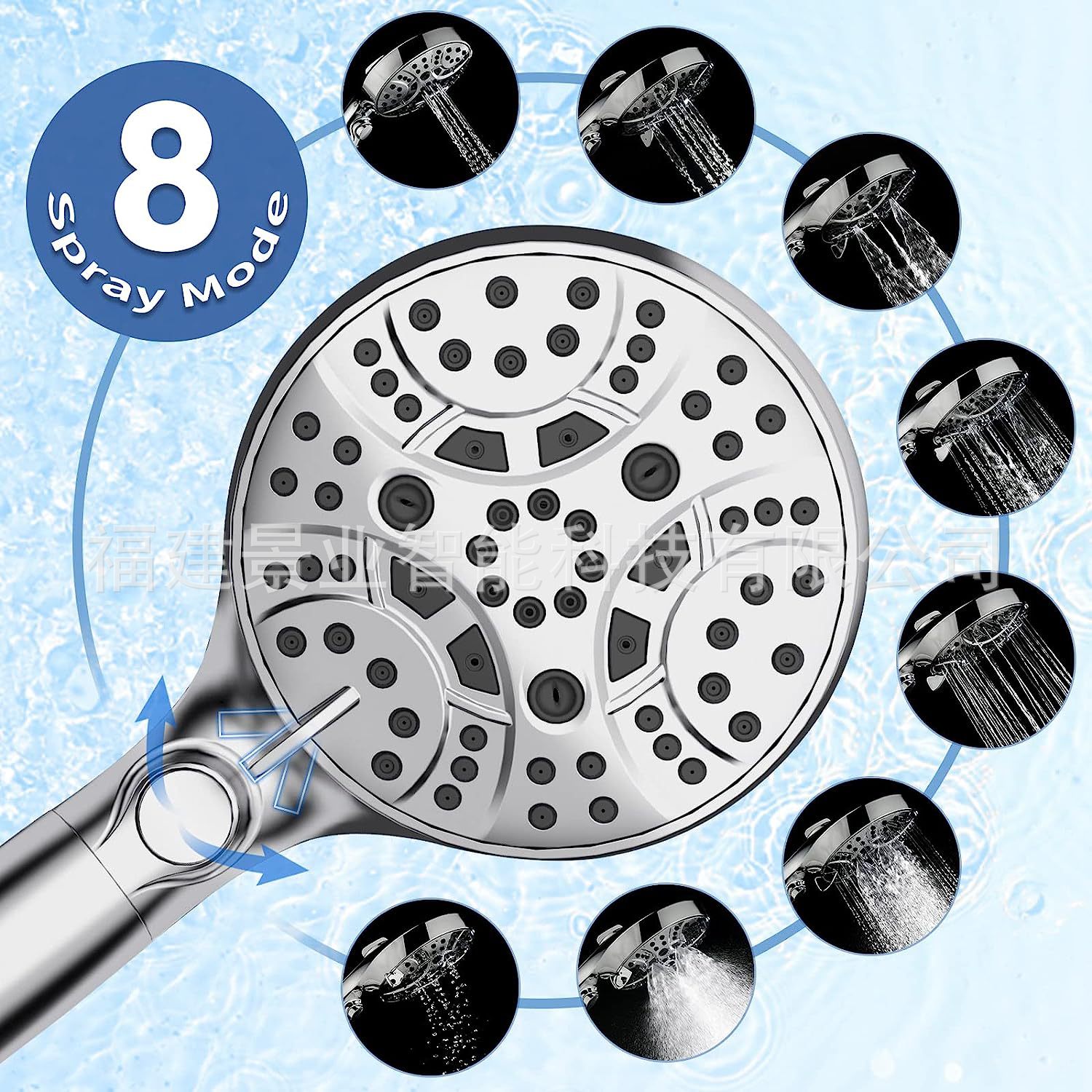 8
Spray Mode

福建景业智能科技有限公司