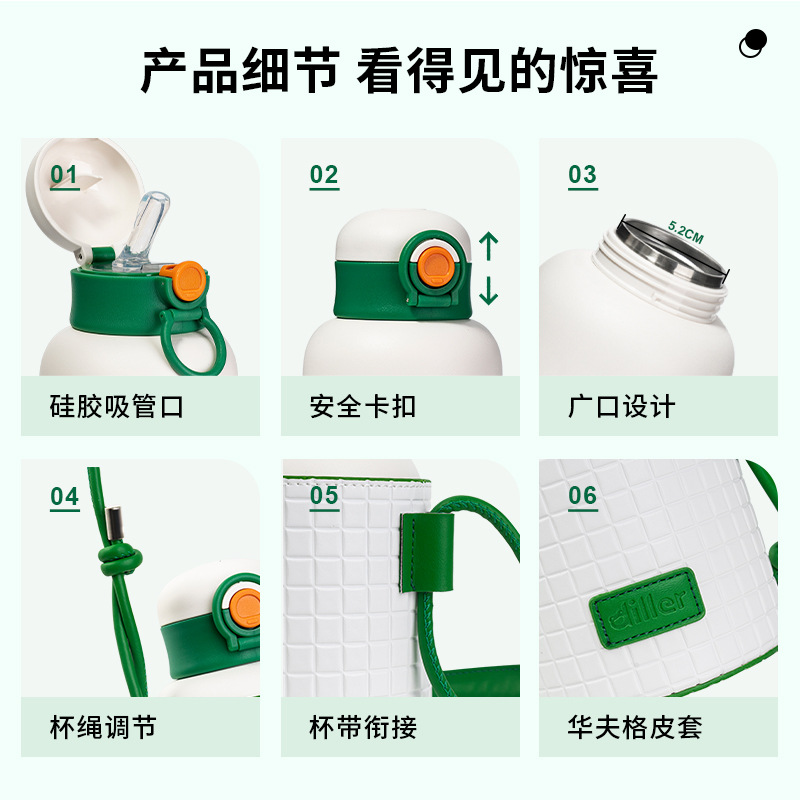 产品细节 看得见的惊喜

01

硅胶吸管口

02

安全卡扣

03

5.2CM

广口设计

04

杯绳调节

05

杯带衔接

06

diller

华夫格皮套