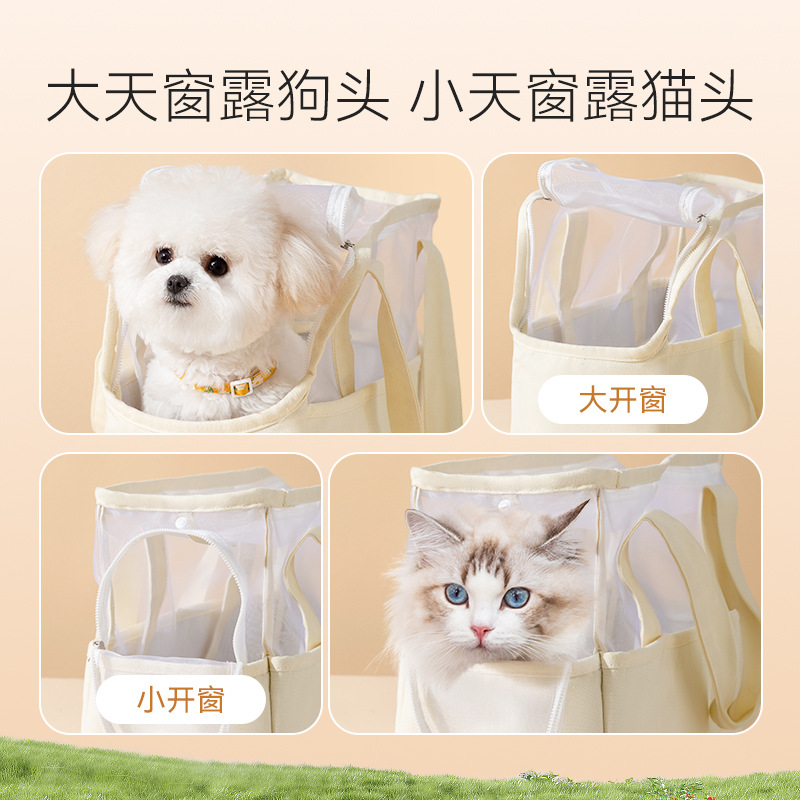 大天窗露狗头 小天窗露猫头

大开窗

小开窗