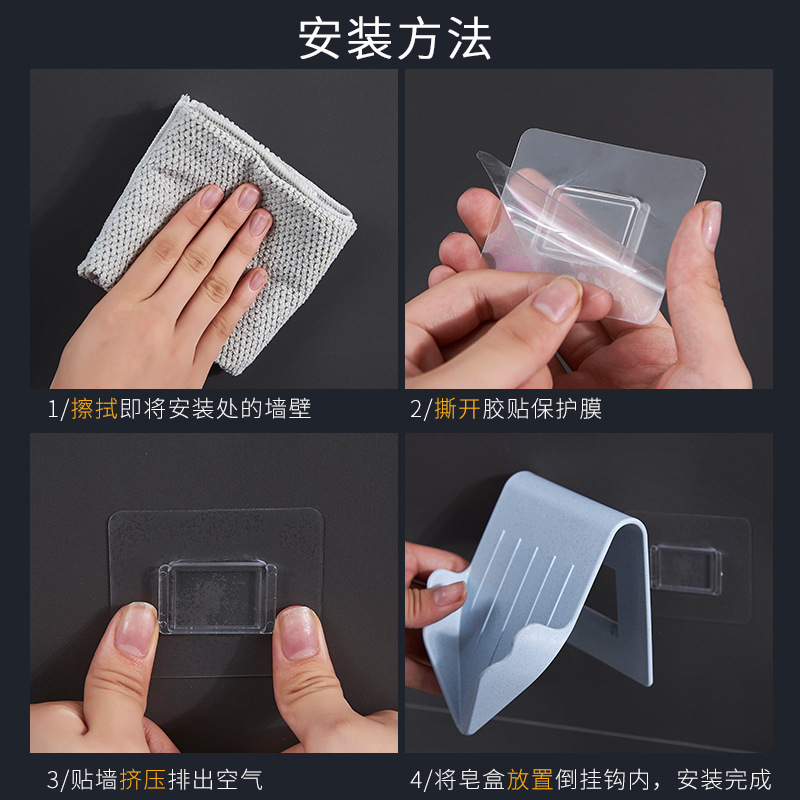 安装方法

1/擦拭即将安装处的墙壁

2/撕开胶贴保护膜

3/贴墙挤压排出空气

4/将皂盒放置倒挂钩内，安装完成