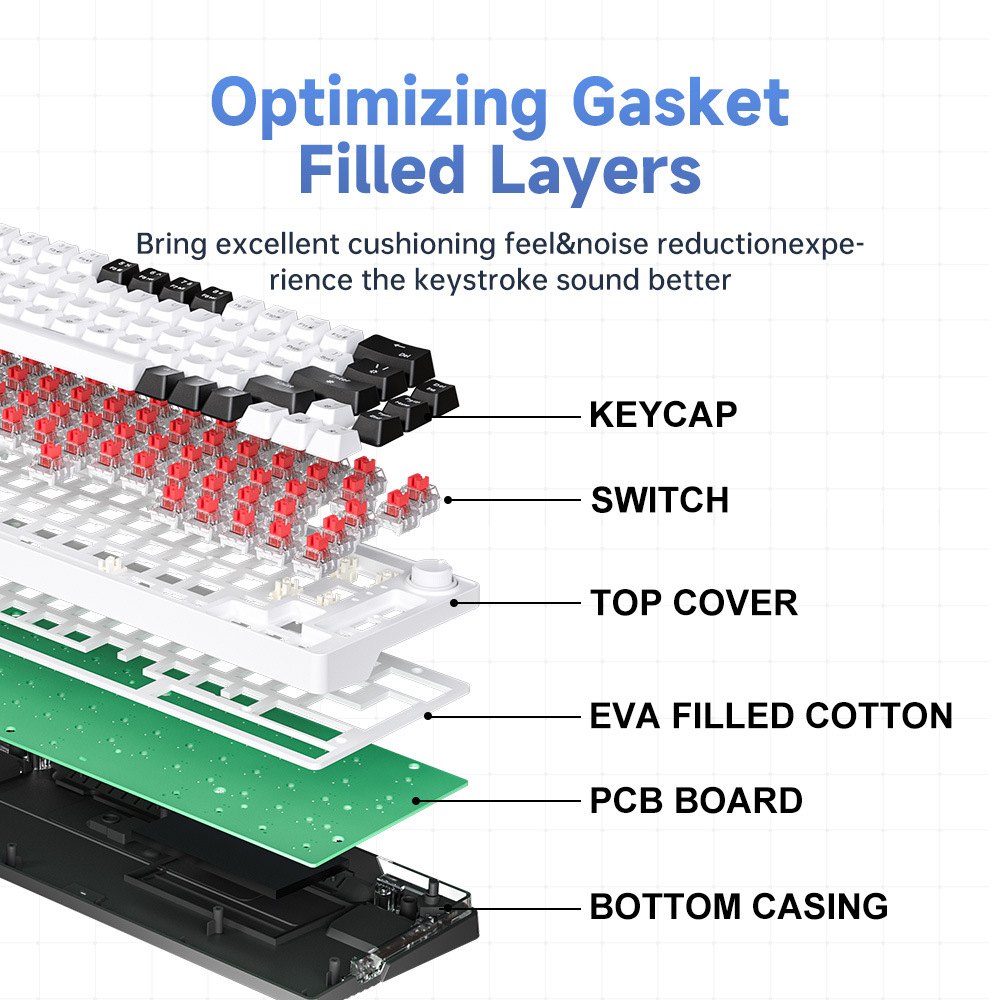 Optimizing Gasket Filled Layers

Bring excellent cushioning feel&noise reductionexperience the keystroke sound better

KEYCAP

SWITCH

TOP COVER

EVA FILLED COTTON

PCB BOARD

BOTTOM CASING