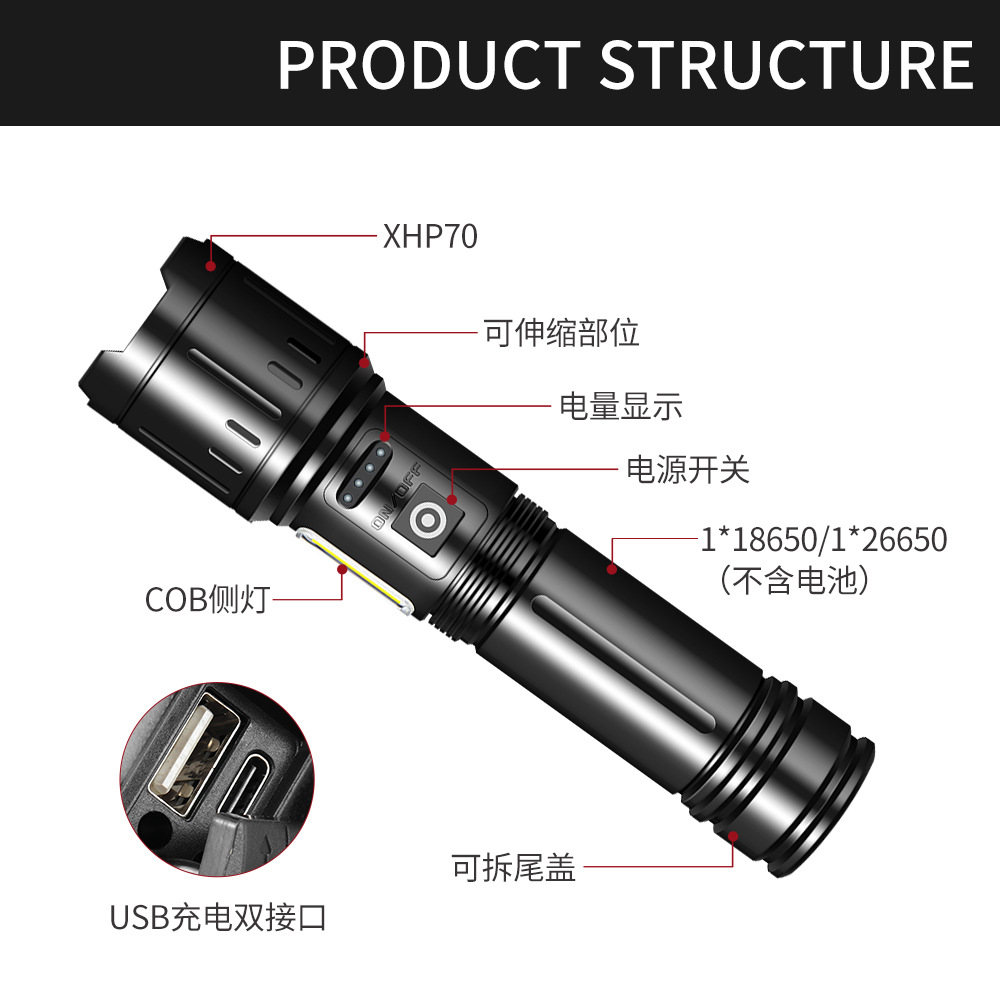 PRODUCT STRUCTURE

XHP70

可伸缩部位

电量显示

电源开关

ON/OFF

1*18650/1*26650
（不含电池）

COB侧灯

可拆尾盖

USB充电双接口