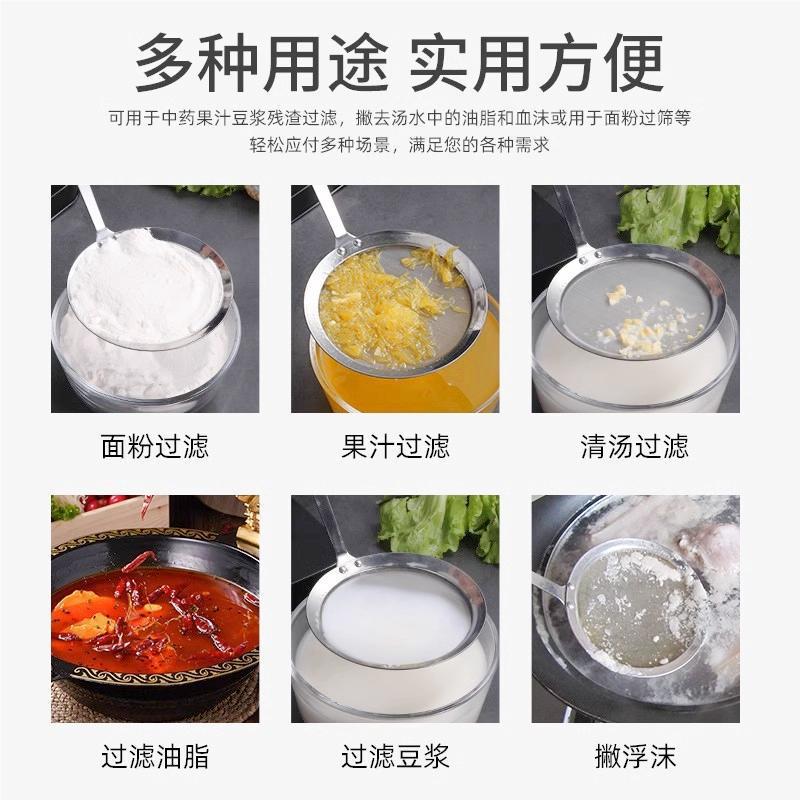 多种用途 实用方便

可用于中药果汁豆浆残渣过滤，撇去汤水中的油脂和血沫或用于面粉过筛等
轻松应付多种场景，满足您的各种需求

面粉过滤

果汁过滤

清汤过滤

过滤油脂

过滤豆浆

撇浮沫