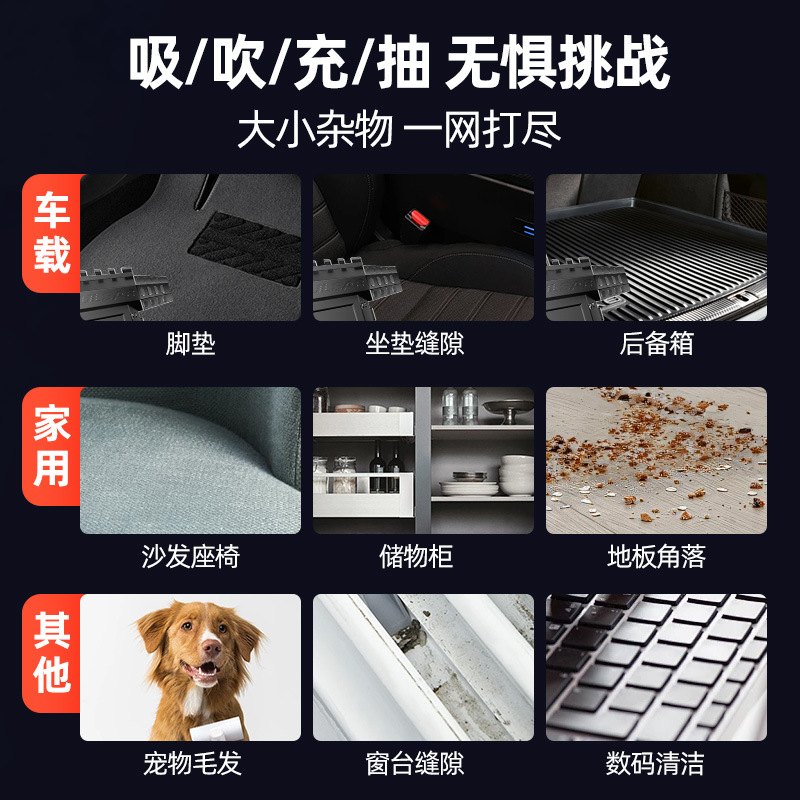 吸/吹/充/抽 无惧挑战

大小杂物 一网打尽

车载

脚垫

坐垫缝隙

后备箱

家用

沙发座椅

储物柜

地板角落

其他

宠物毛发

窗台缝隙

数码清洁