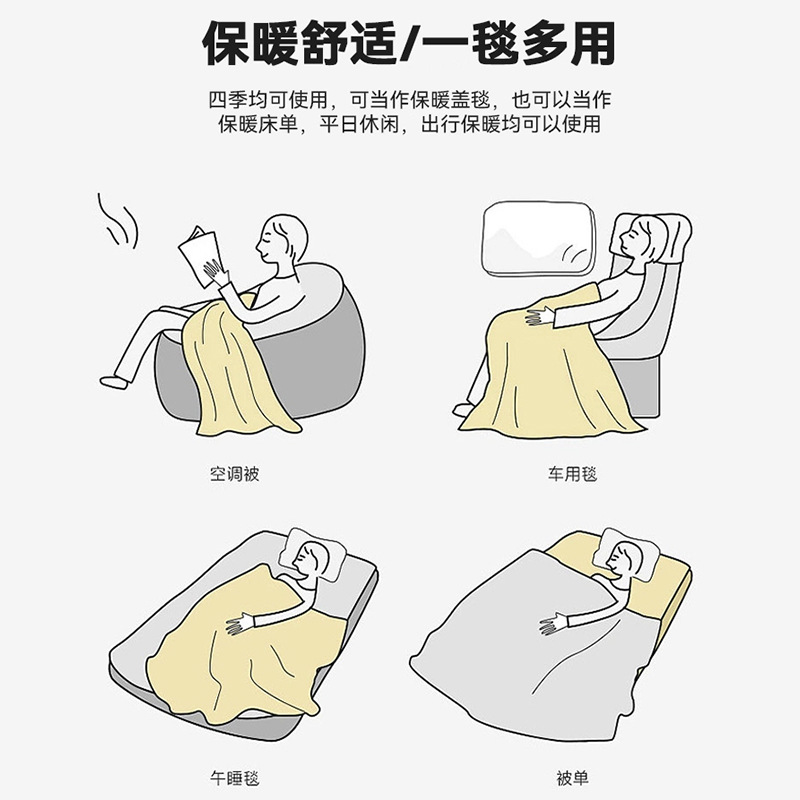 保暖舒适/一毯多用

四季均可使用，可当作保暖盖毯，也可以当作保暖床单，平日休闲，出行保暖均可以使用

空调被

车用毯

午睡毯

被单