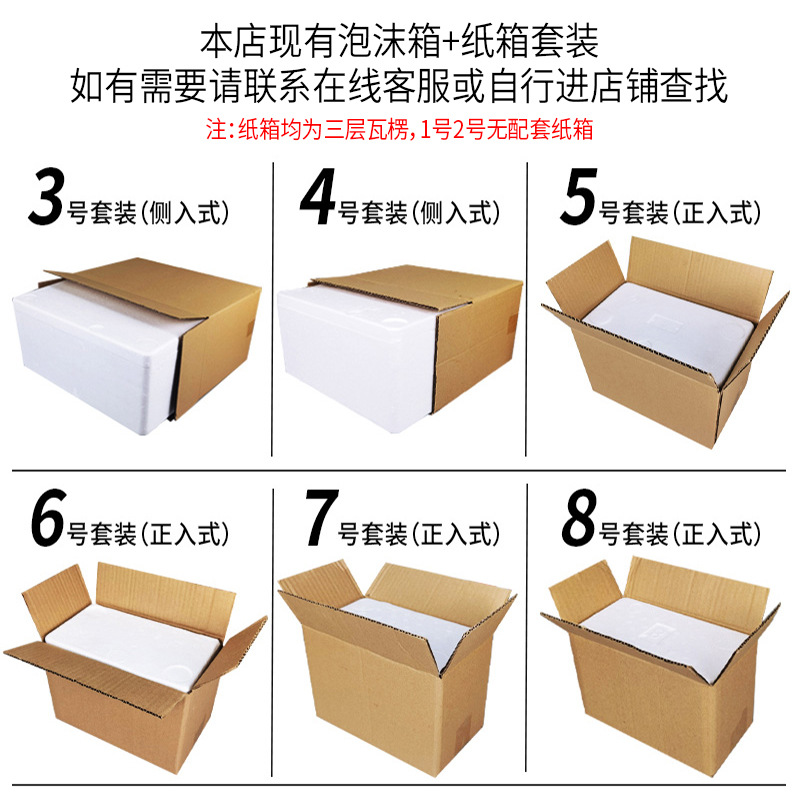 本店现有泡沫箱+纸箱套装
如有需要请联系在线客服或自行进店铺查找

注：纸箱均为三层瓦楞，1号2号无配套纸箱

3号套装（侧入式）

4号套装（侧入式）

5号套装（正入式）

6号套装（正入式）

7号套装（正入式）

8号套装（正入式）