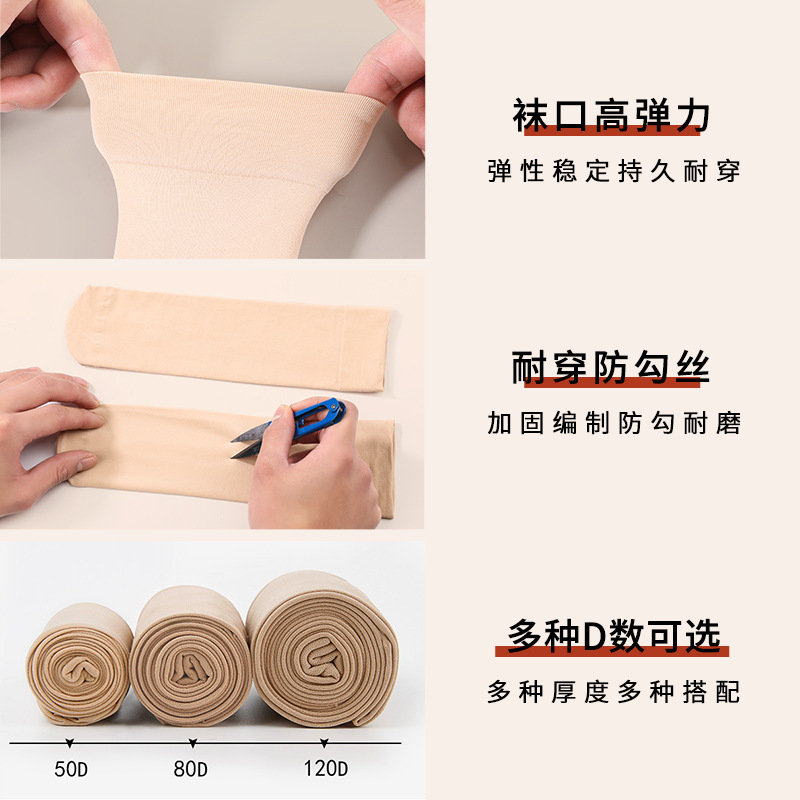 袜口高弹力
弹性稳定持久耐穿

耐穿防勾丝
加固编制防勾耐磨

多种D数可选
多种厚度多种搭配

50D
80D
120D