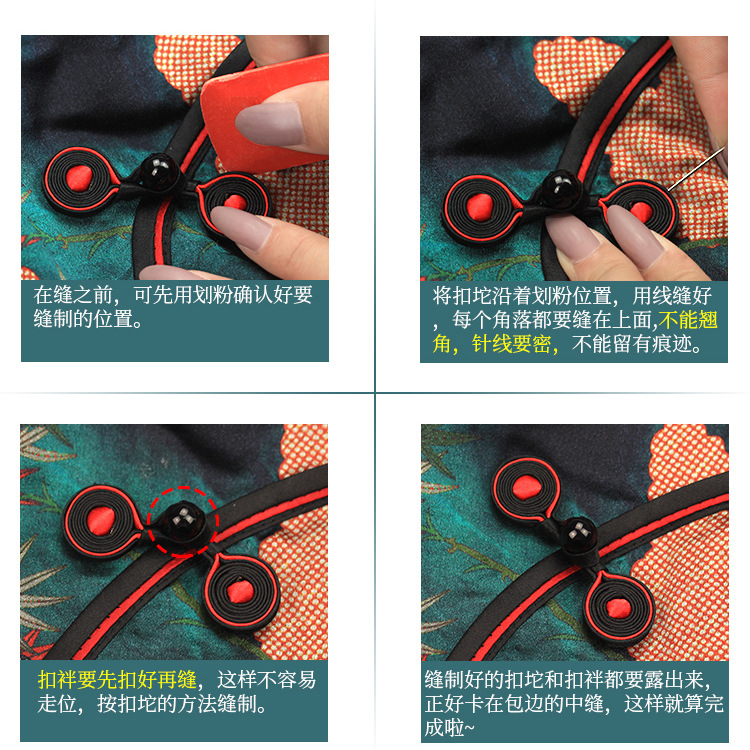 在缝之前，可先用划粉确认好要缝制的位置。

将扣坨沿着划粉位置，用线缝好，每个角落都要缝在上面,不能翘角，针线要密，不能留有痕迹。

扣袢要先扣好再缝，这样不容易走位，按扣坨的方法缝制。

缝制好的扣坨和扣袢都要露出来，正好卡在包边的中缝，这样就算完成啦~