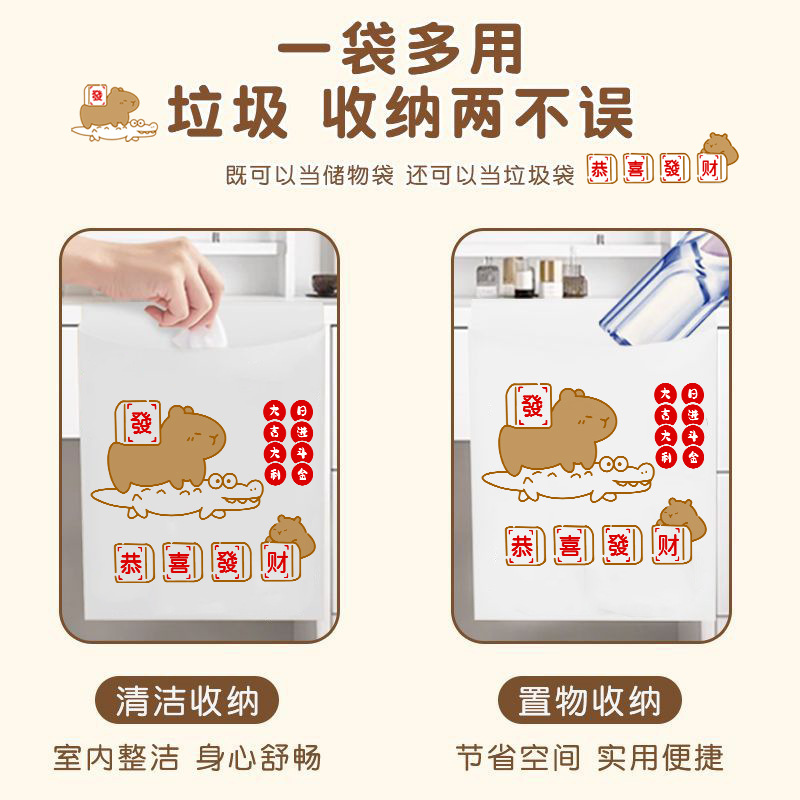 一袋多用

發

垃圾 收纳两不误

既可以当储物袋 还可以当垃圾袋

恭 喜 發 财

發

大吉大利

日进斗金

恭 喜 發 财

發

大吉大利

日进斗金

恭 喜 發 财

清洁收纳

室内整洁 身心舒畅

置物收纳

节省空间 实用便捷