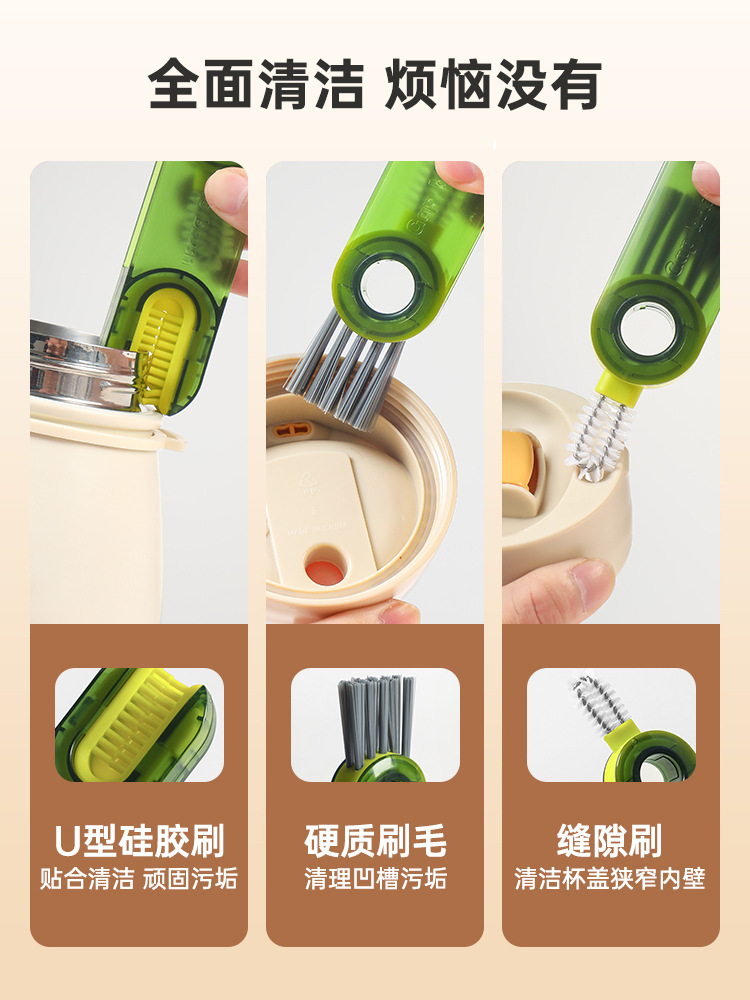 全面清洁 烦恼没有

U型硅胶刷
贴合清洁 顽固污垢

硬质刷毛
清理凹槽污垢

缝隙刷
清洁杯盖狭窄内壁