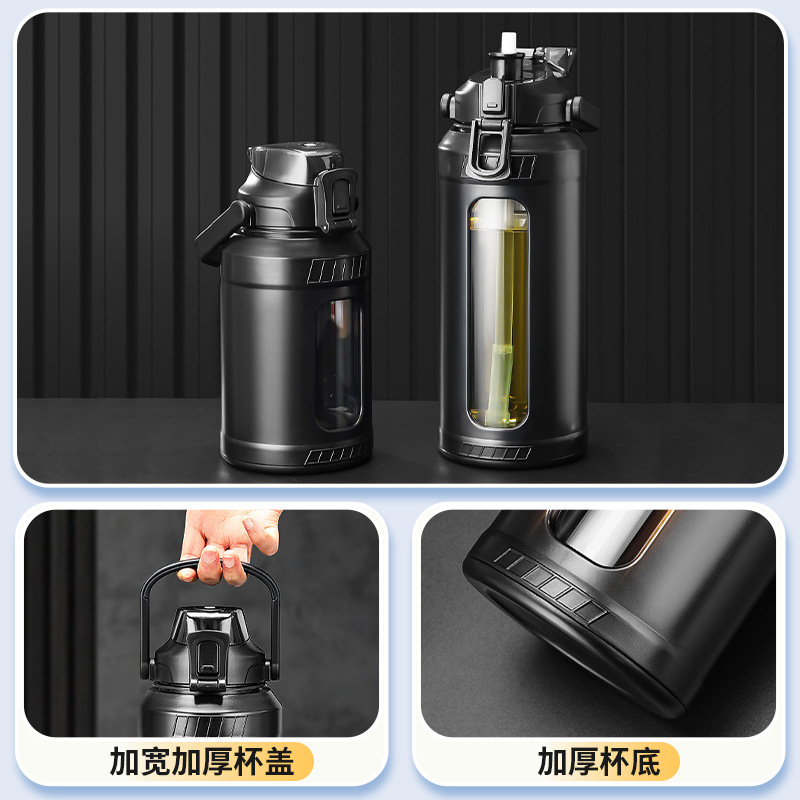 加宽加厚杯盖

加厚杯底