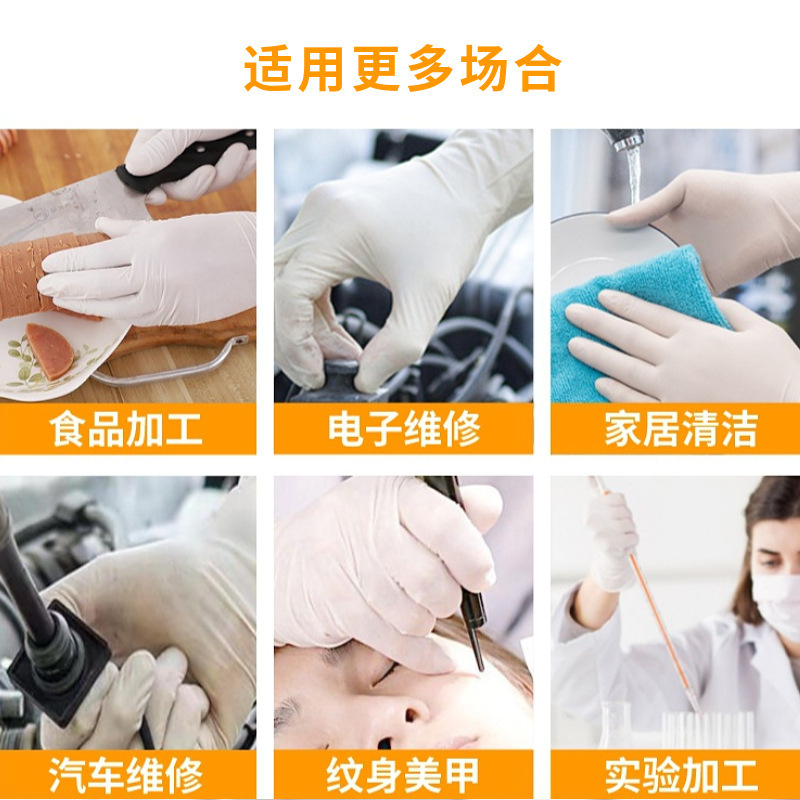 适用更多场合

食品加工

电子维修

家居清洁

汽车维修

纹身美甲

实验加工