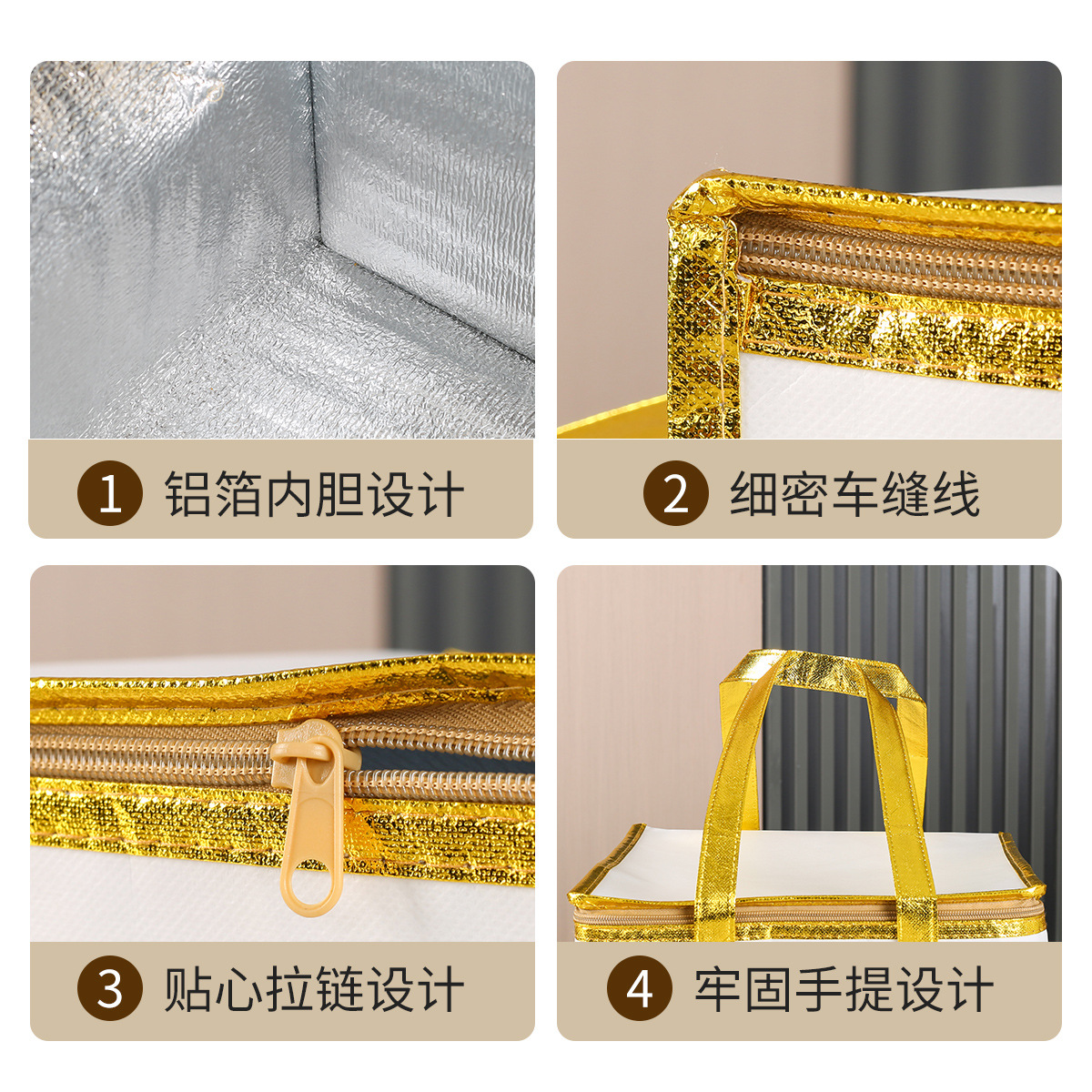 1 铝箔内胆设计

2 细密车缝线

3 贴心拉链设计

4 牢固手提设计