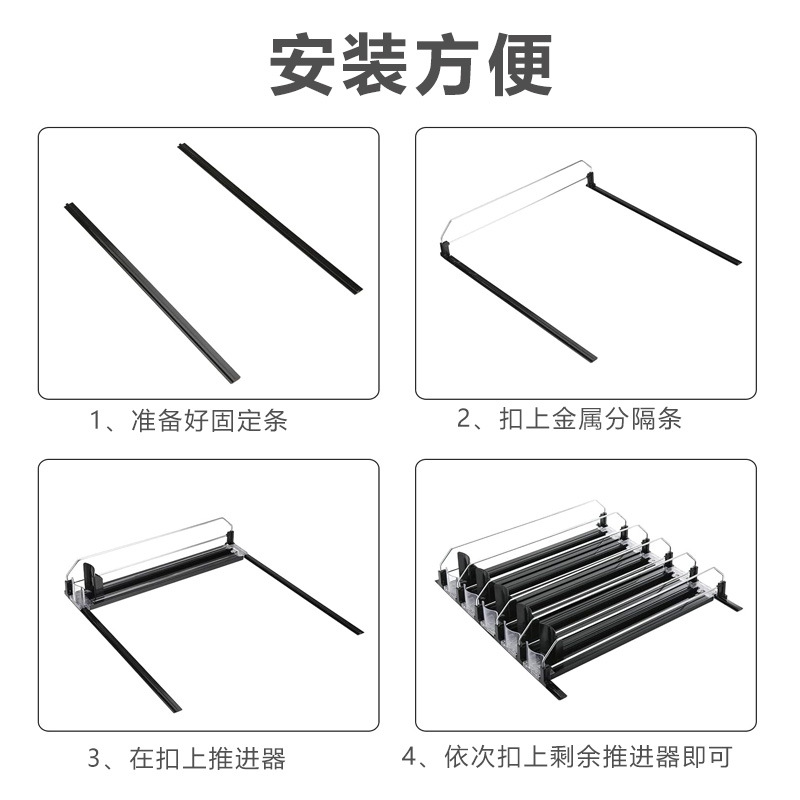 安装方便

1、准备好固定条

2、扣上金属分隔条

3、在扣上推进器

4、依次扣上剩余推进器即可