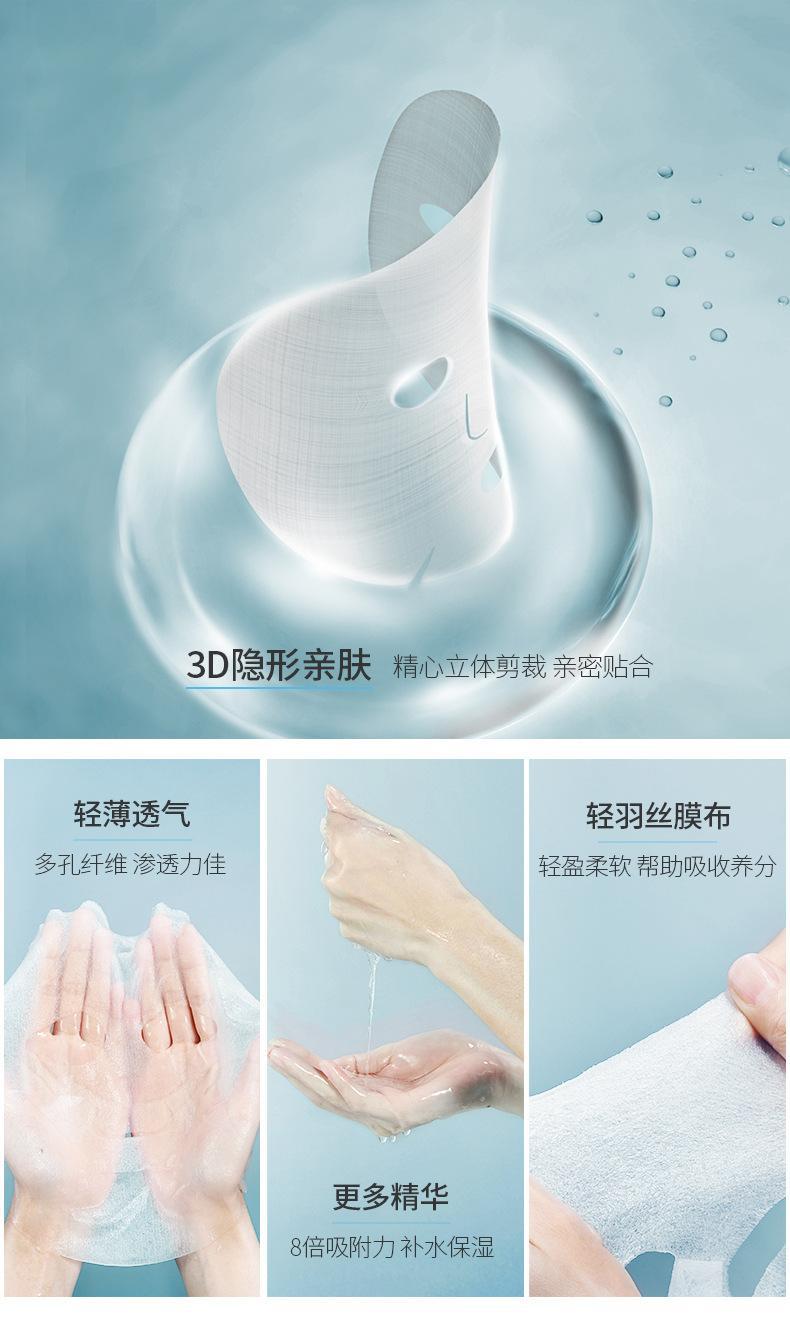 3D隐形亲肤 精心立体剪裁 亲密贴合

轻薄透气
多孔纤维 渗透力佳

更多精华
8倍吸附力 补水保湿

轻羽丝膜布
轻盈柔软 帮助吸收养分