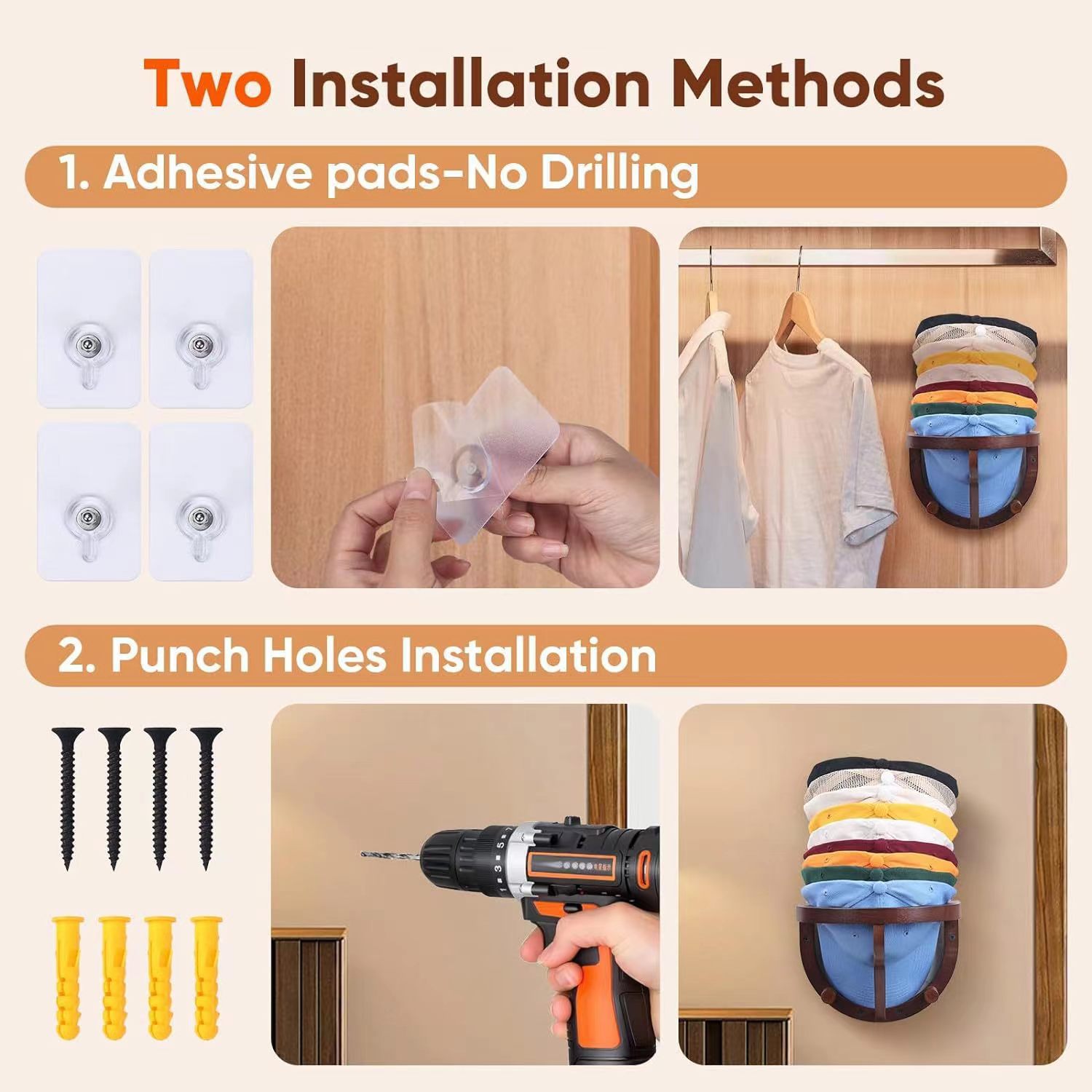 Two Installation Methods

1. Adhesive pads-No Drilling

2. Punch Holes Installation