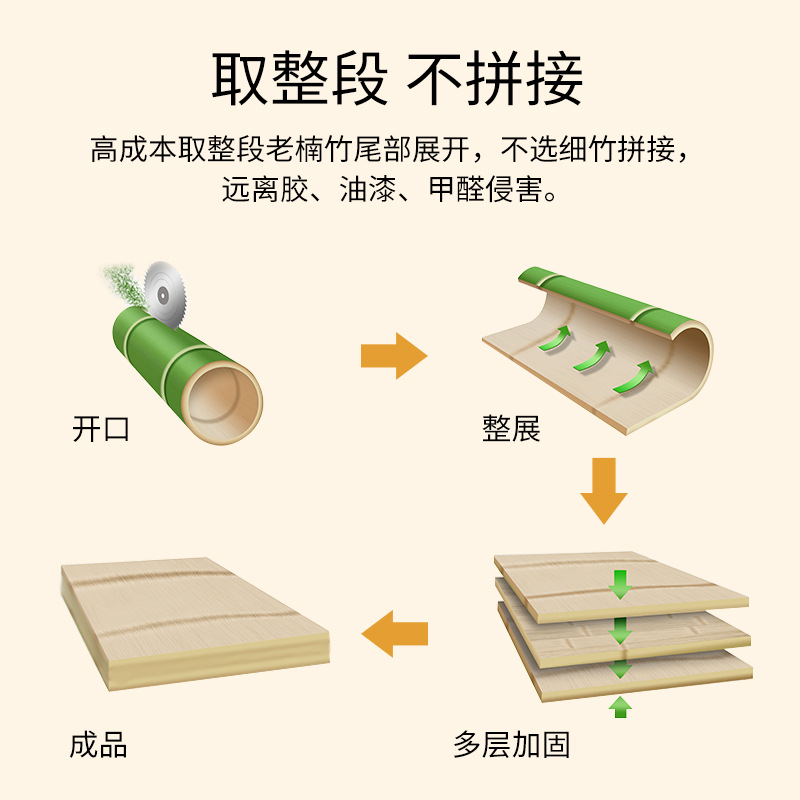 取整段 不拼接

高成本取整段老楠竹尾部展开，不选细竹拼接，远离胶、油漆、甲醛侵害。

开口

整展

多层加固

成品