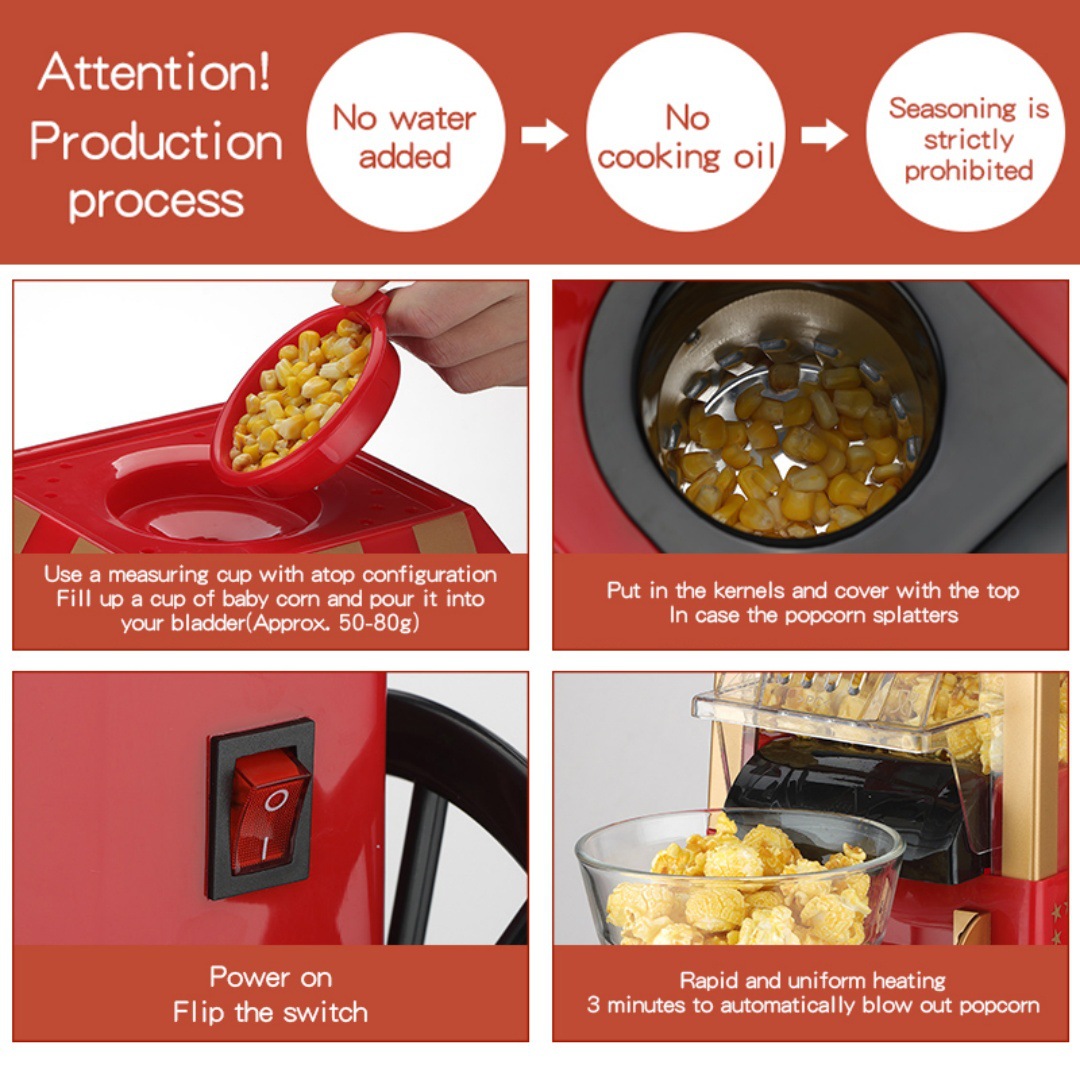 Attention!
Production process

No water added

No cooking oil

Seasoning is strictly prohibited

Use a measuring cup with atop configuration
Fill up a cup of baby corn and pour it into your bladder(Approx. 50-80g)

Put in the kernels and cover with the top
In case the popcorn splatters

O
I

Power on
Flip the switch

Rapid and uniform heating
3 minutes to automatically blow out popcorn