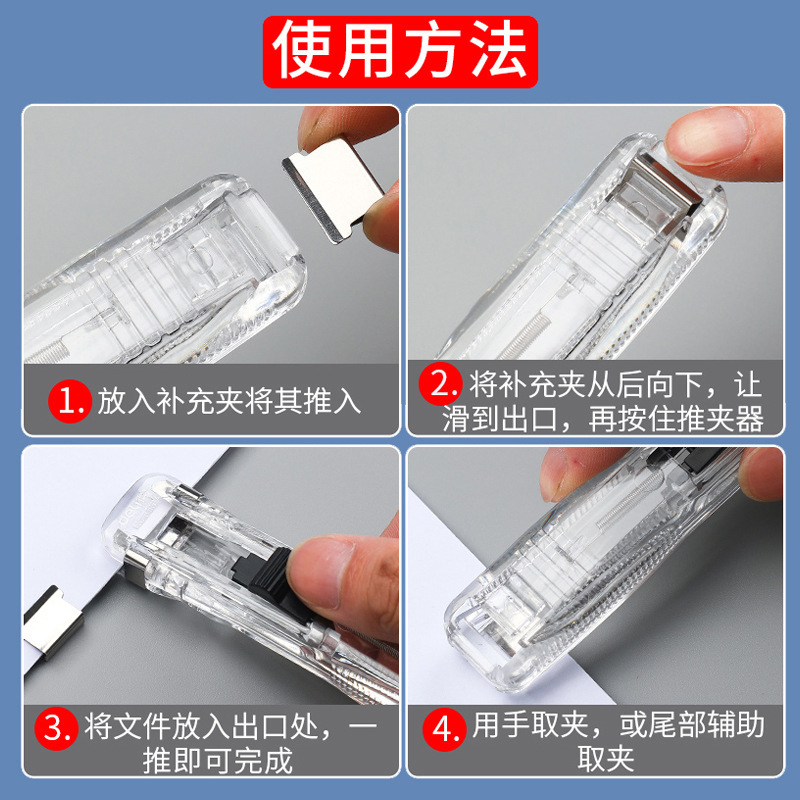 使用方法

1. 放入补充夹将其推入

2. 将补充夹从后向下，让滑到出口，再按住推夹器

3. 将文件放入出口处，一推即可完成

4. 用手取夹，或尾部辅助取夹